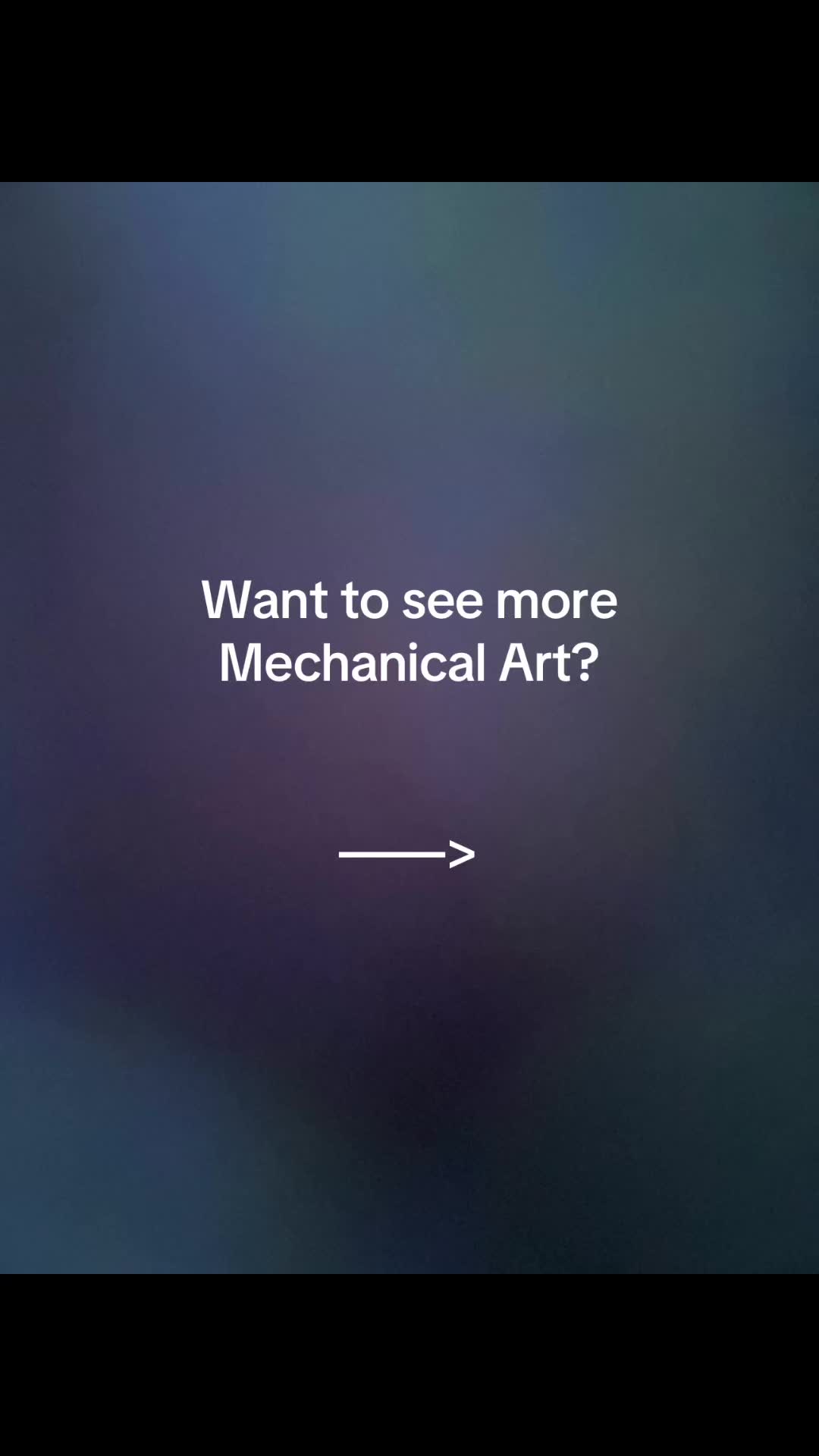 Want to see more Mechanical Art?

——>