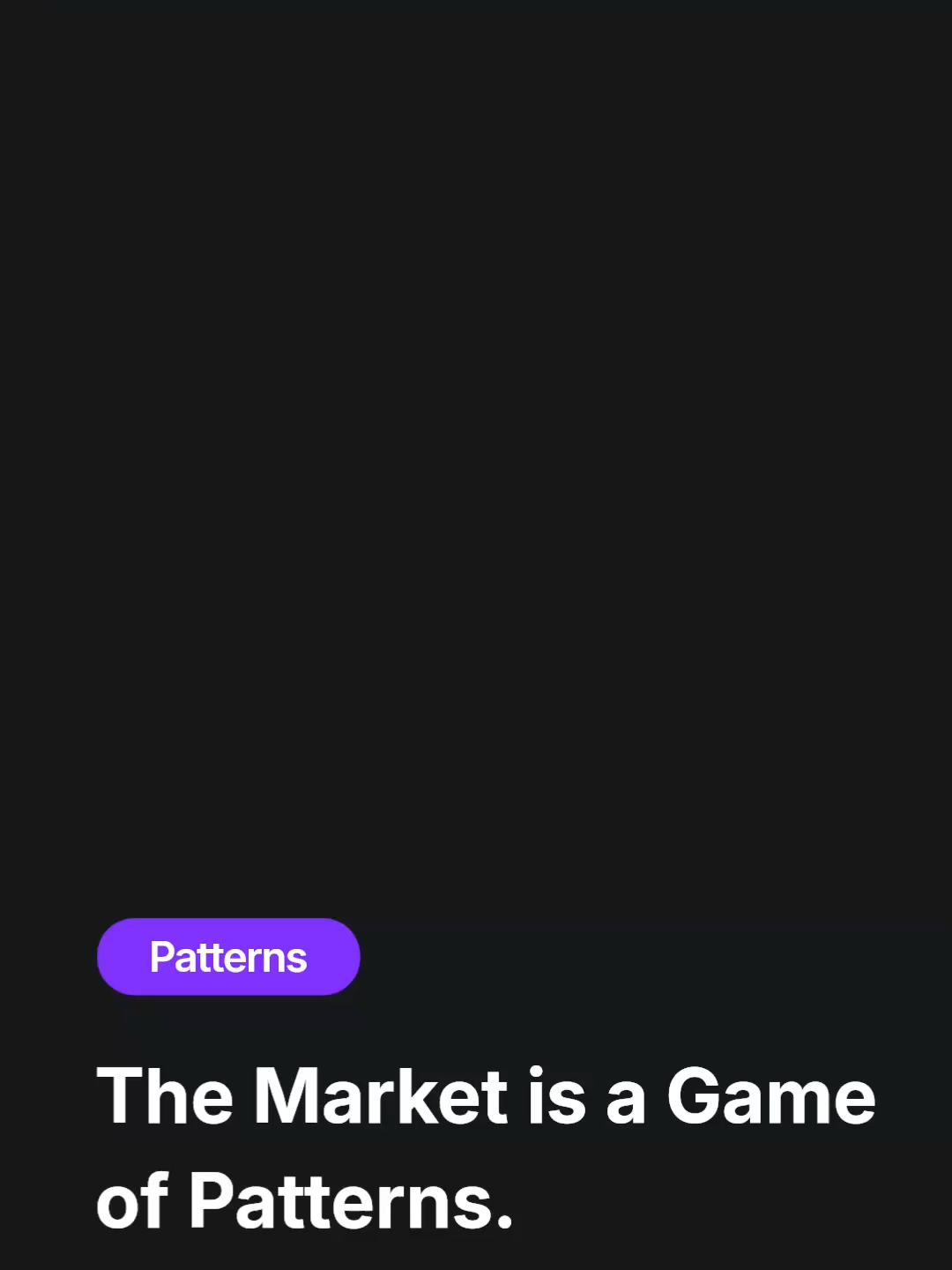 Patterns

The Market is a Game of Patterns.