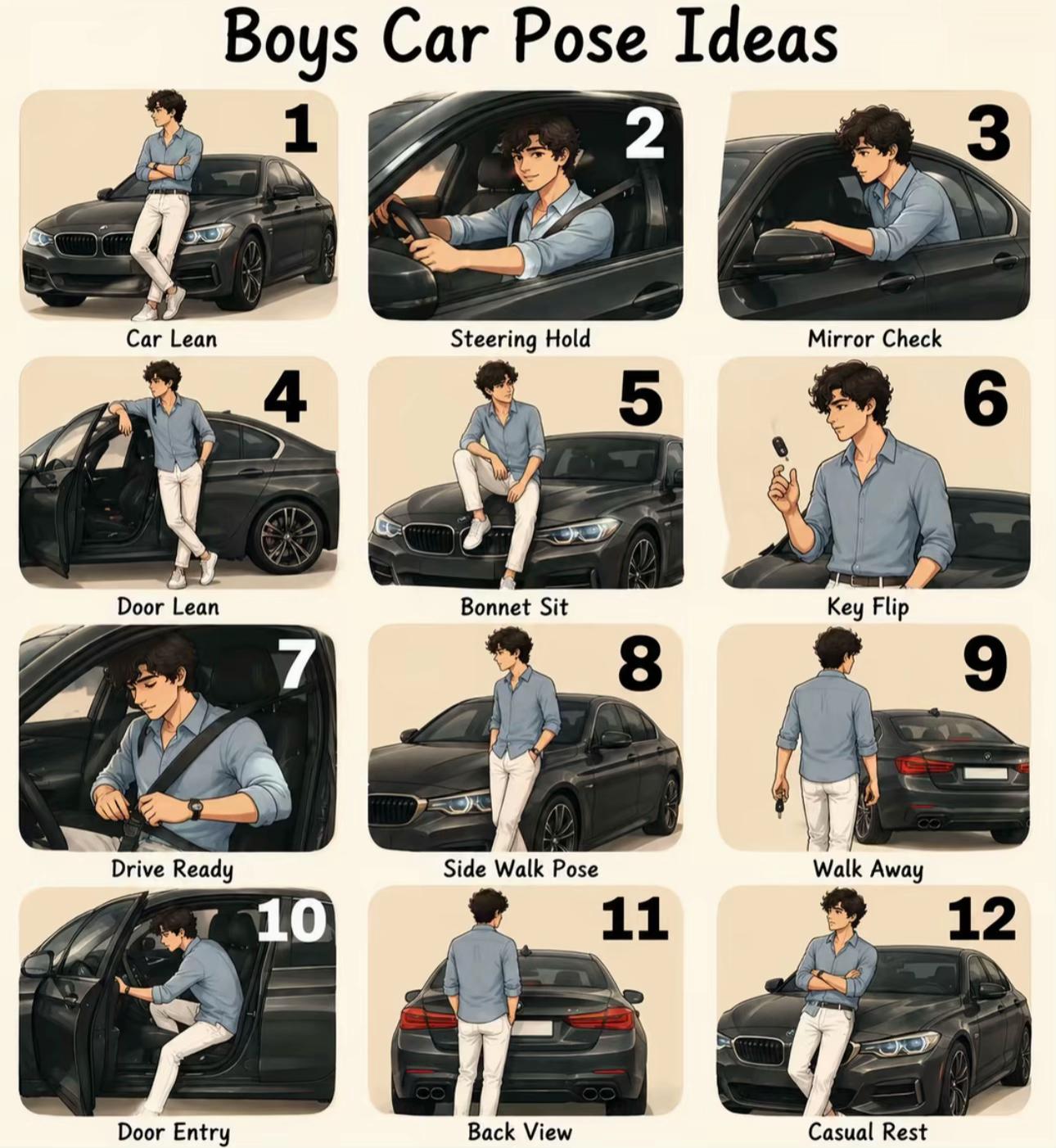 Boys Car Pose Ideas

1
Car Lean

2
Steering Hold

3
Mirror Check

4
Door Lean

5
Bonnet Sit

6
Key Flip

7
Drive Ready

8
Side Walk Pose

9
Walk Away

10
Door Entry

11
Back View

12
Casual Rest