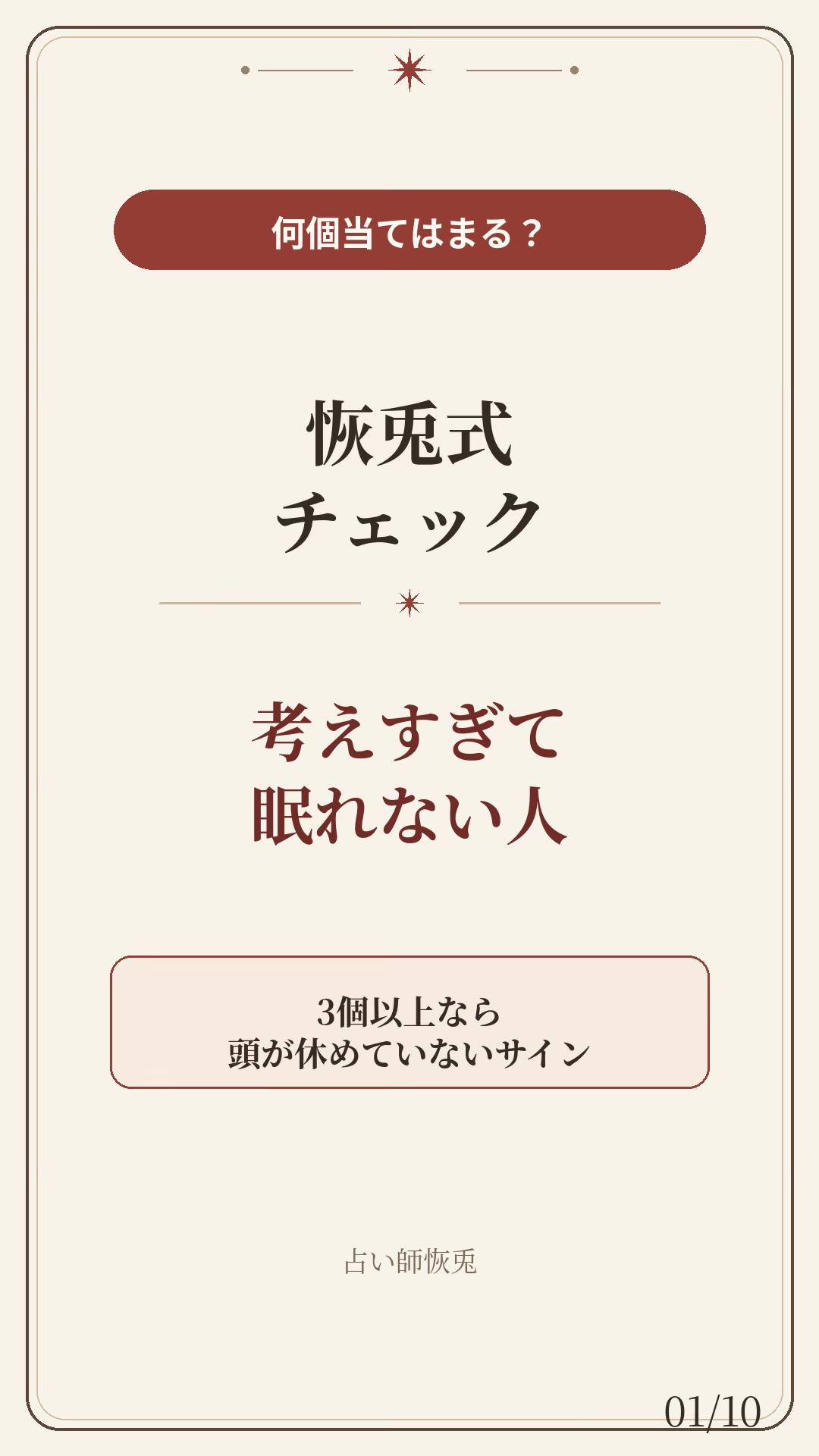 何個当てはまる？

恢兎式
チェック

考えすぎて
眠れない人

3個以上なら
頭が休めていないサイン

占い師恢兎

01/10