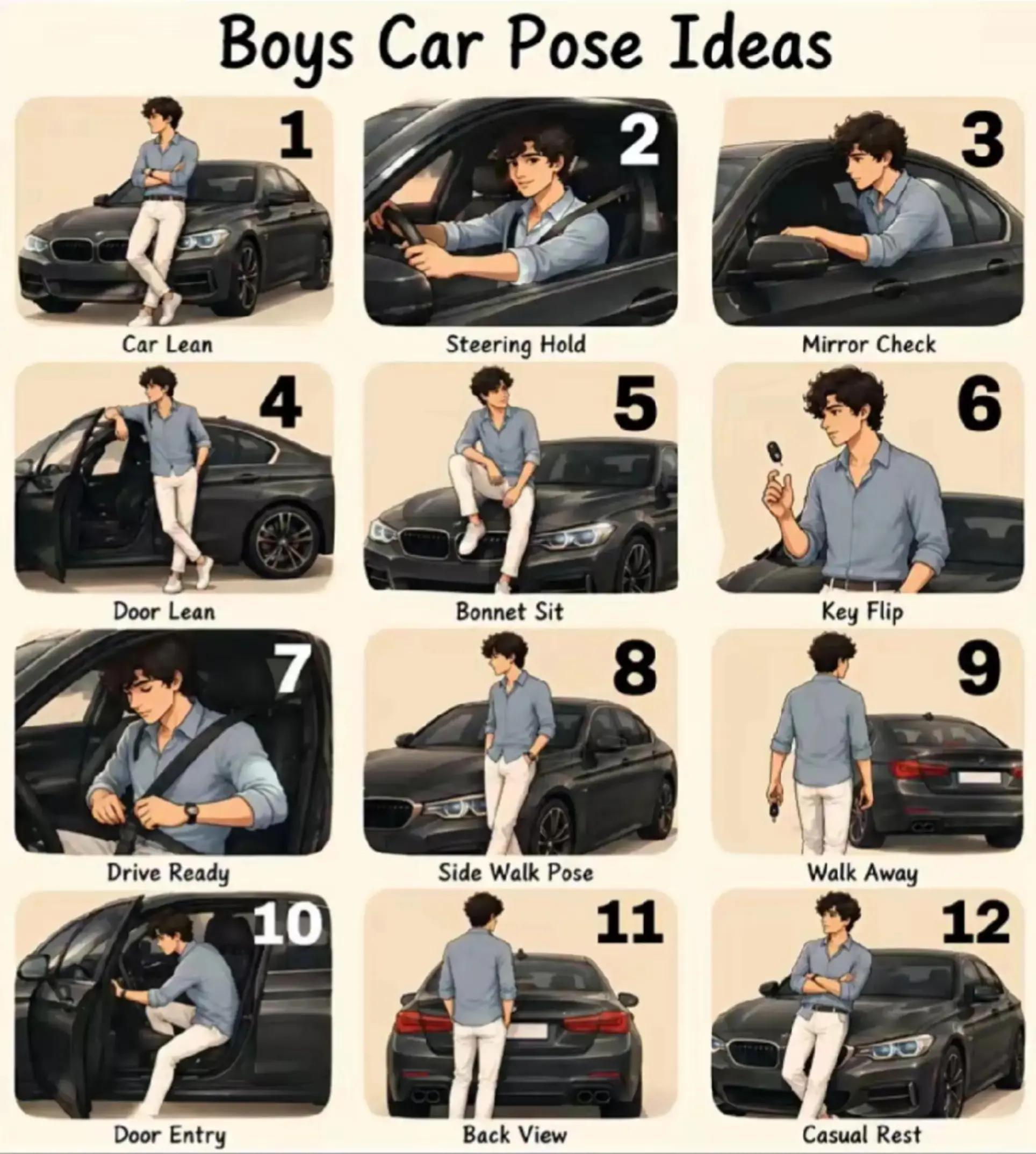 Boys Car Pose Ideas

1

Car Lean

2

Steering Hold

3

Mirror Check

4

Door Lean

5

Bonnet Sit

6

Key Flip

7

Drive Ready

8

Side Walk Pose

9

Walk Away

10

Door Entry

11

Back View

12

Casual Rest