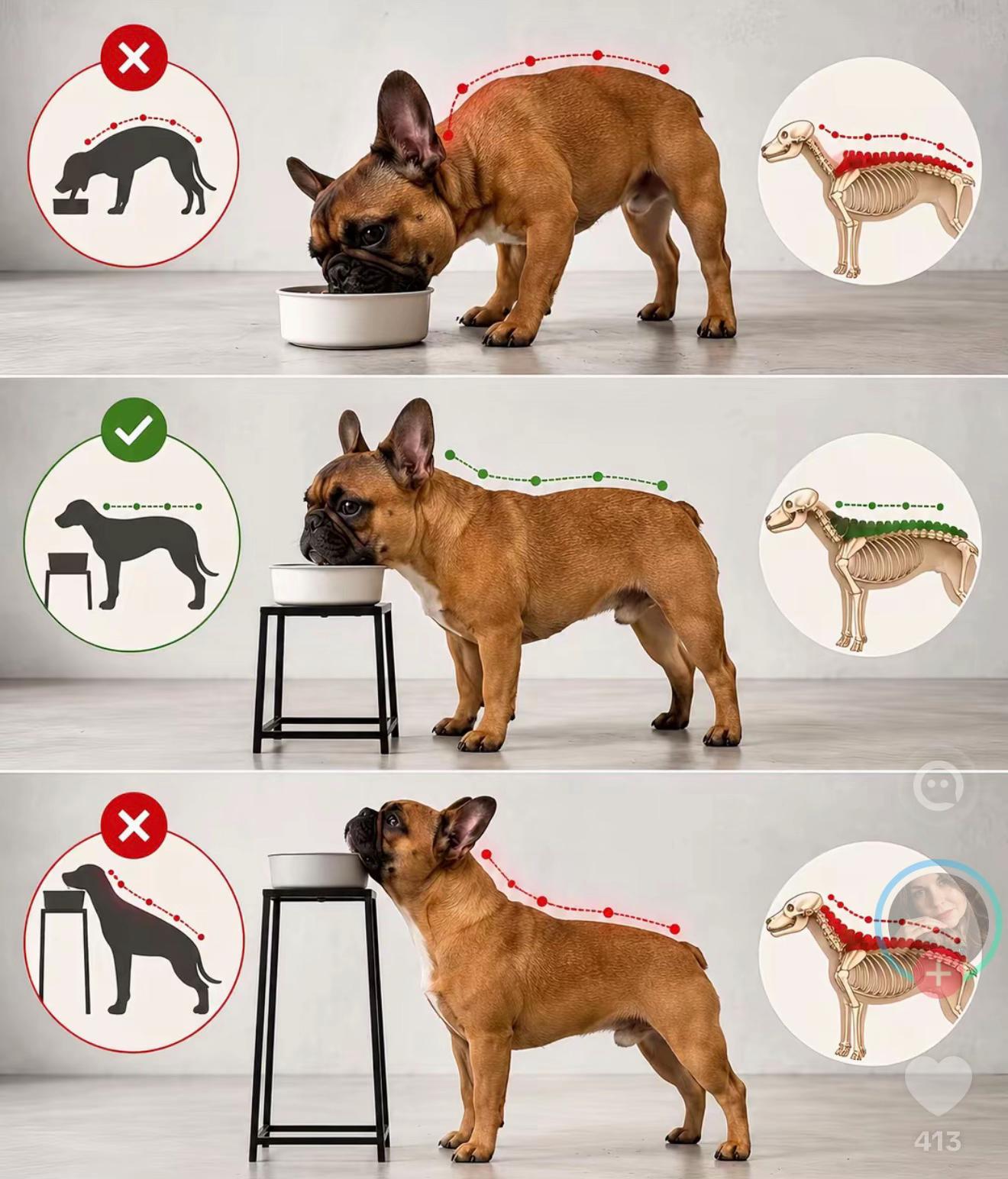 413