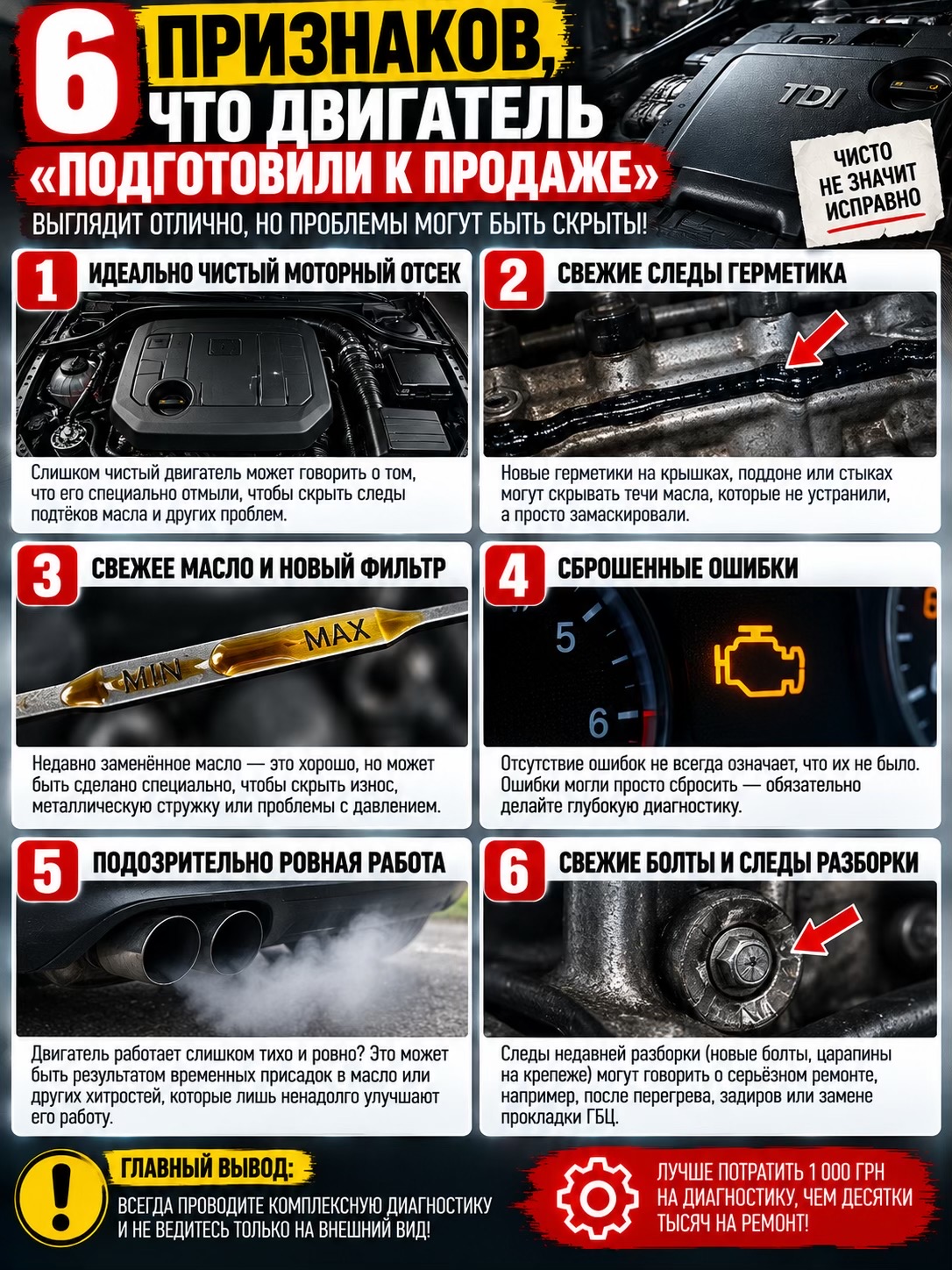 6 ПРИЗНАКОВ, ЧТО ДВИГАТЕЛЬ «ПОДГОТОВИЛИ К ПРОДАЖЕ»

ВЫГЛЯДИТ ОТЛИЧНО, НО ПРОБЛЕМЫ МОГУТ БЫТЬ СКРЫТЫ!

TDI

ЧИСТО НЕ ЗНАЧИТ ИСПРАВНО

1 ИДЕАЛЬНО ЧИСТЫЙ МОТОРНЫЙ ОТСЕК

Слишком чистый двигатель может говорить о том, что его специально отмыли, чтобы скрыть следы подтёков масла и других проблем.

2 СВЕЖИЕ СЛЕДЫ ГЕРМЕТИКА

Новые герметики на крышках, поддоне или стыках могут скрывать течи масла, которые не устранили, а просто замаскировали.

3 СВЕЖЕЕ МАСЛО И НОВЫЙ ФИЛЬТР

MIN MAX

Недавно заменённое масло — это хорошо, но может быть сделано специально, чтобы скрыть износ, металлическую стружку или проблемы с давлением.

4 СБРОШЕННЫЕ ОШИБКИ

5 6

Отсутствие ошибок не всегда означает, что их не было. Ошибки могли просто сбросить — обязательно делайте глубокую диагностику.

5 ПОДОЗРИТЕЛЬНО РОВНАЯ РАБОТА

Двигатель работает слишком тихо и ровно? Это может быть результатом временных присадок в масло или других хитростей, которые лишь ненадолго улучшают его работу.

6 СВЕЖИЕ БОЛТЫ И СЛЕДЫ РАЗБОРКИ

Следы недавней разборки (новые болты, царапины на крепеже) могут говорить о серьёзном ремонте, например, после перегрева, задиров или замене прокладки ГБЦ.

ГЛАВНЫЙ ВЫВОД:

ВСЕГДА ПРОВОДИТЕ КОМПЛЕКСНУЮ ДИАГНОСТИКУ И НЕ ВЕДИТЕСЬ ТОЛЬКО НА ВНЕШНИЙ ВИД!

ЛУЧШЕ ПОТРАТИТЬ 1 000 ГРН НА ДИАГНОСТИКУ, ЧЕМ ДЕСЯТКИ ТЫСЯЧ НА РЕМОНТ!