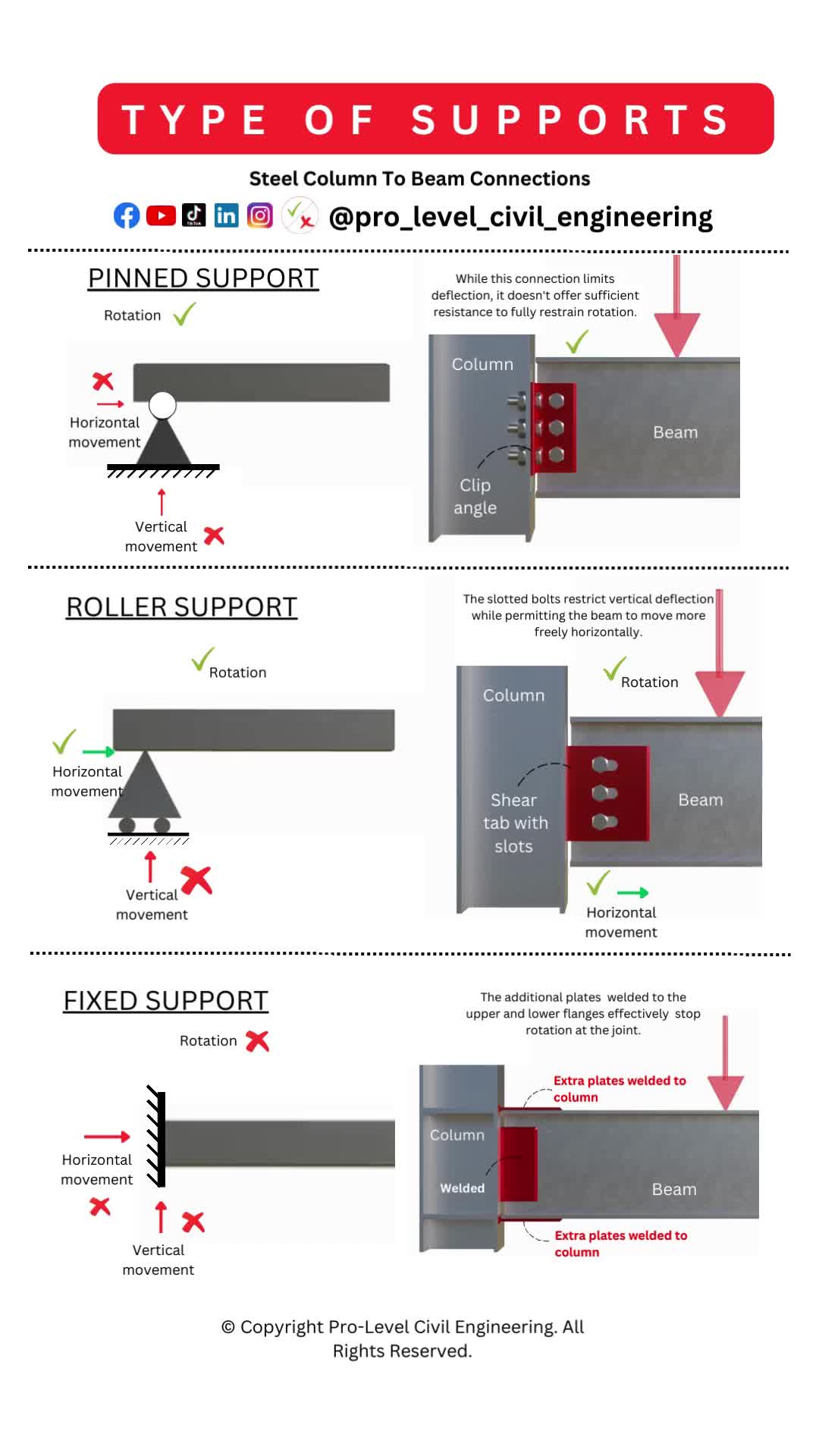 TYPE OF SUPPORTS

Steel Column To Beam Connections

@pro_level_civil_engineering

PINNED SUPPORT

Rotation

Horizontal movement

Vertical movement

While this connection limits deflection, it doesn't offer sufficient resistance to fully restrain rotation.

Column

Beam

Clip angle

ROLLER SUPPORT

Rotation

Horizontal movement

Vertical movement

The slotted bolts restrict vertical deflection while permitting the beam to move more freely horizontally.

Column

Rotation

Shear tab with slots

Beam

Horizontal movement

FIXED SUPPORT

Rotation

Horizontal movement

Vertical movement

The additional plates welded to the upper and lower flanges effectively stop rotation at the joint.

Extra plates welded to column

Column

Welded

Beam

Extra plates welded to column

© Copyright Pro-Level Civil Engineering. All Rights Reserved.