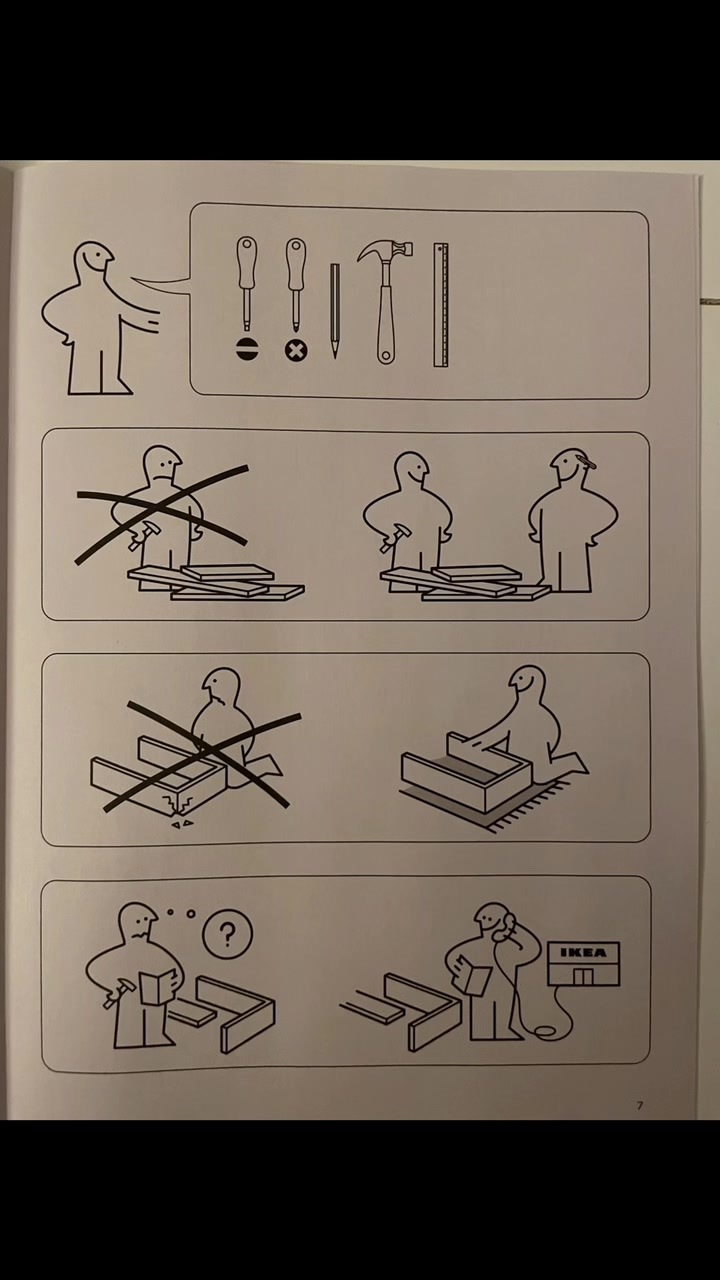 ?

IKEA

7