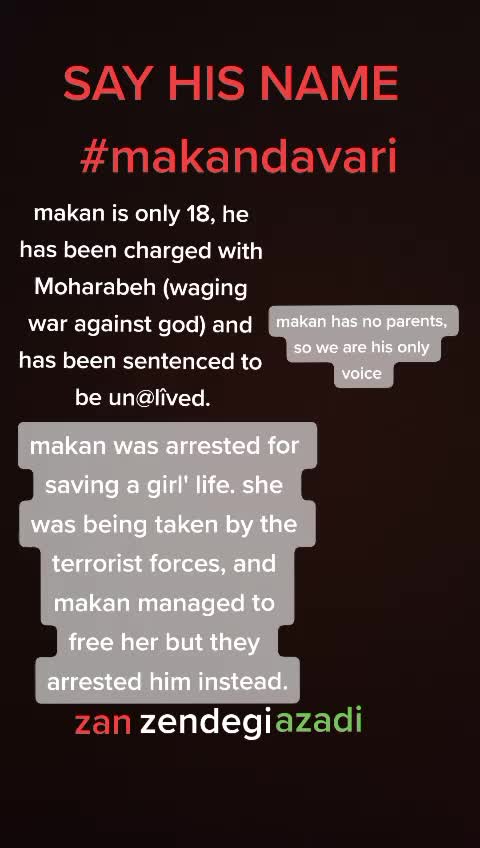 SAY HIS NAME
#makandavari

makan is only 18, he has been charged with Moharabeh (waging war against god) and has been sentenced to be un@lîved.

makan has no parents, so we are his only voice

makan was arrested for saving a girl' life. she was being taken by the terrorist forces, and makan managed to free her but they arrested him instead.

zan zendegi azadi