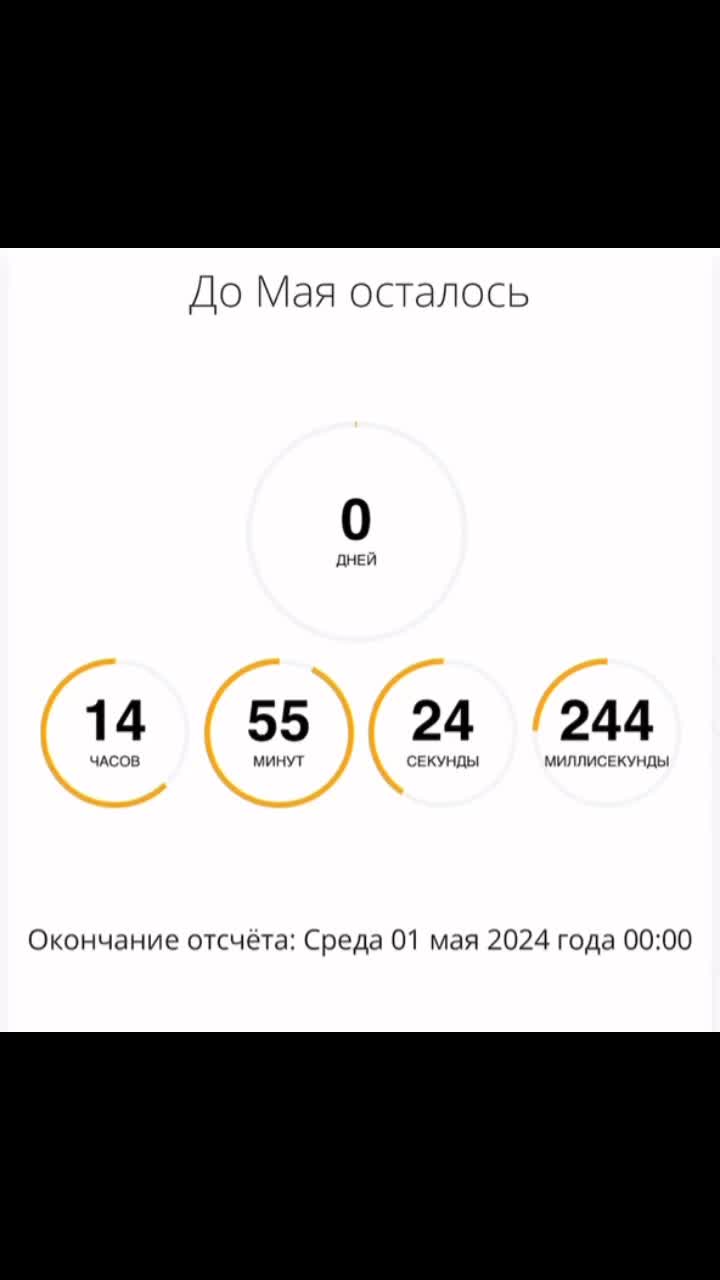 До Мая осталось

0
ДНЕЙ

14
ЧАСОВ

55
МИНУТ

24
СЕКУНДЫ

244
МИЛЛИСЕКУНДЫ

Окончание отсчёта: Среда 01 мая 2024 года 00:00