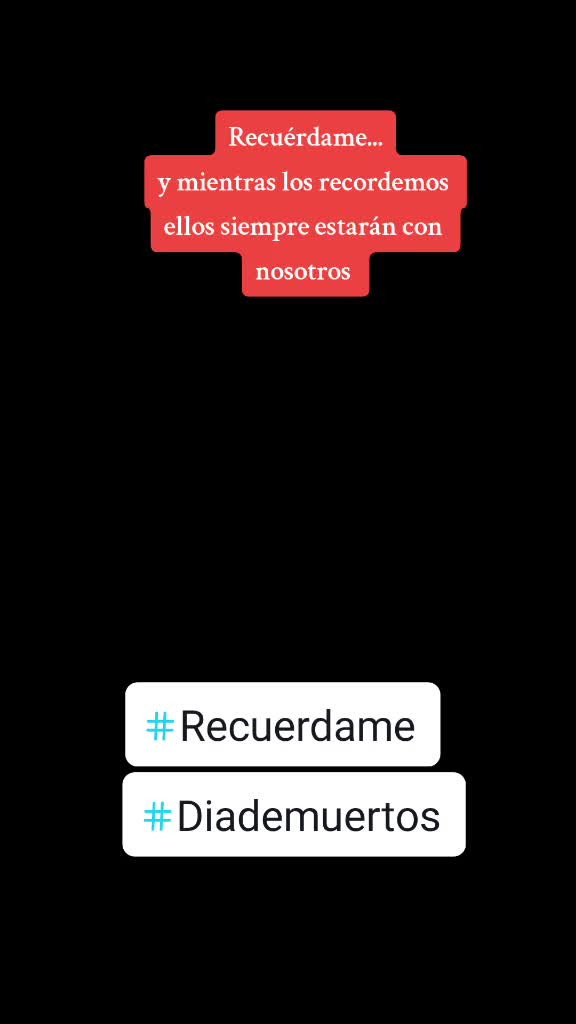 Recuérdame...
y mientras los recordemos ellos siempre estarán con nosotros

#Recuerdame
#Diademuertos