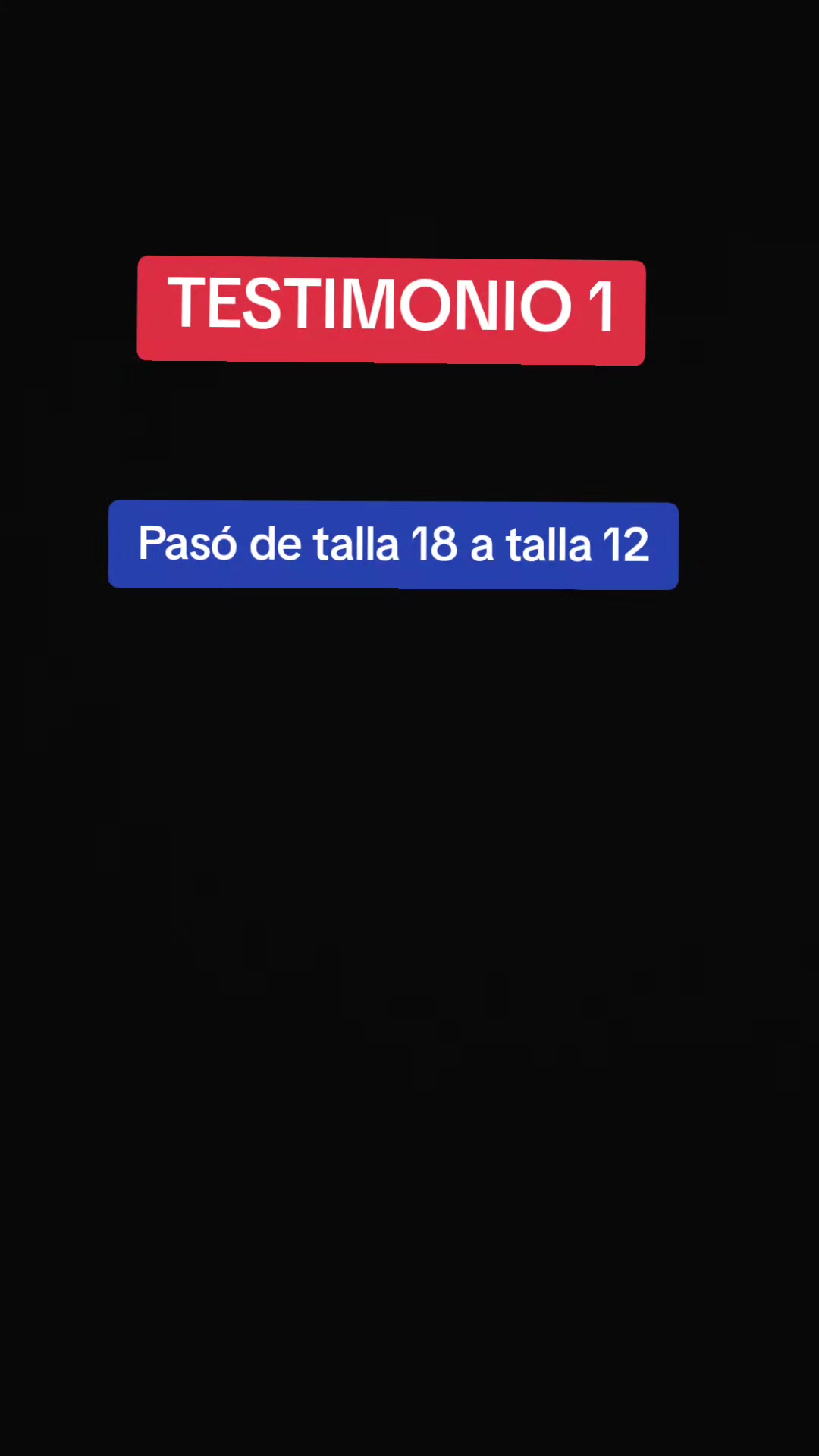 TESTIMONIO 1

Pasó de talla 18 a talla 12