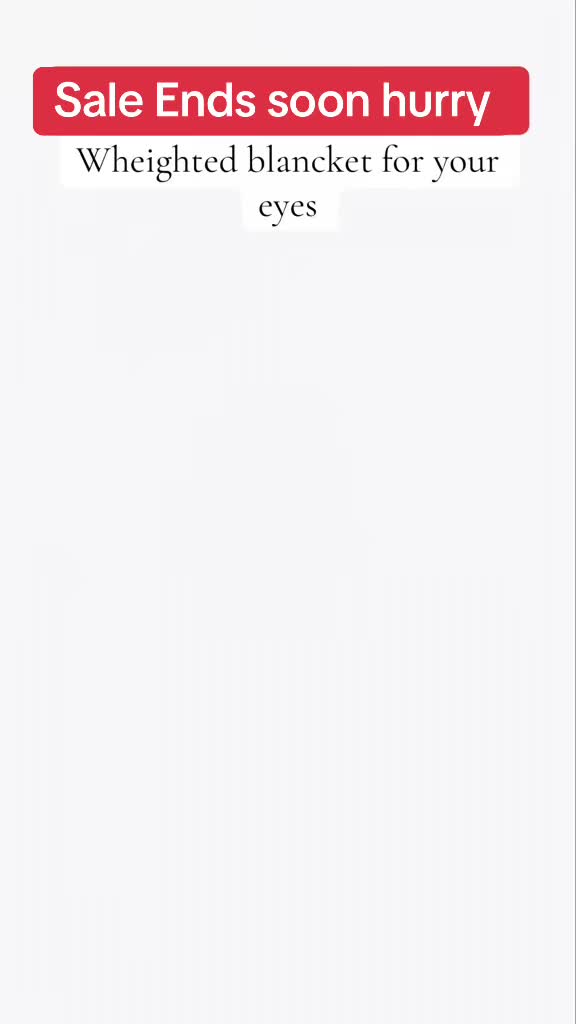 Sale Ends soon hurry

Wheighted blancket for your eyes