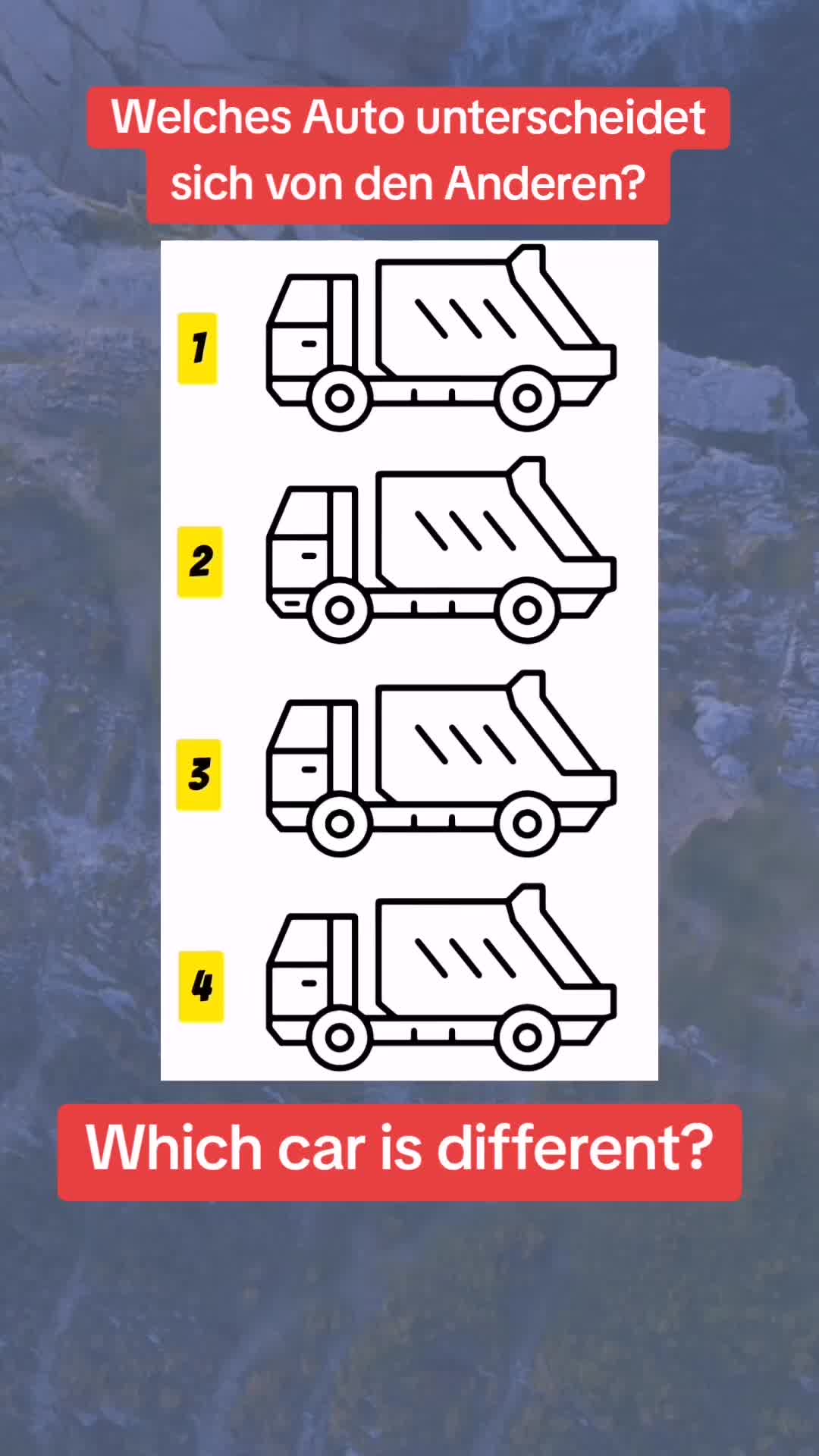 Welches Auto unterscheidet sich von den Anderen?

1

2

3

4

Which car is different?