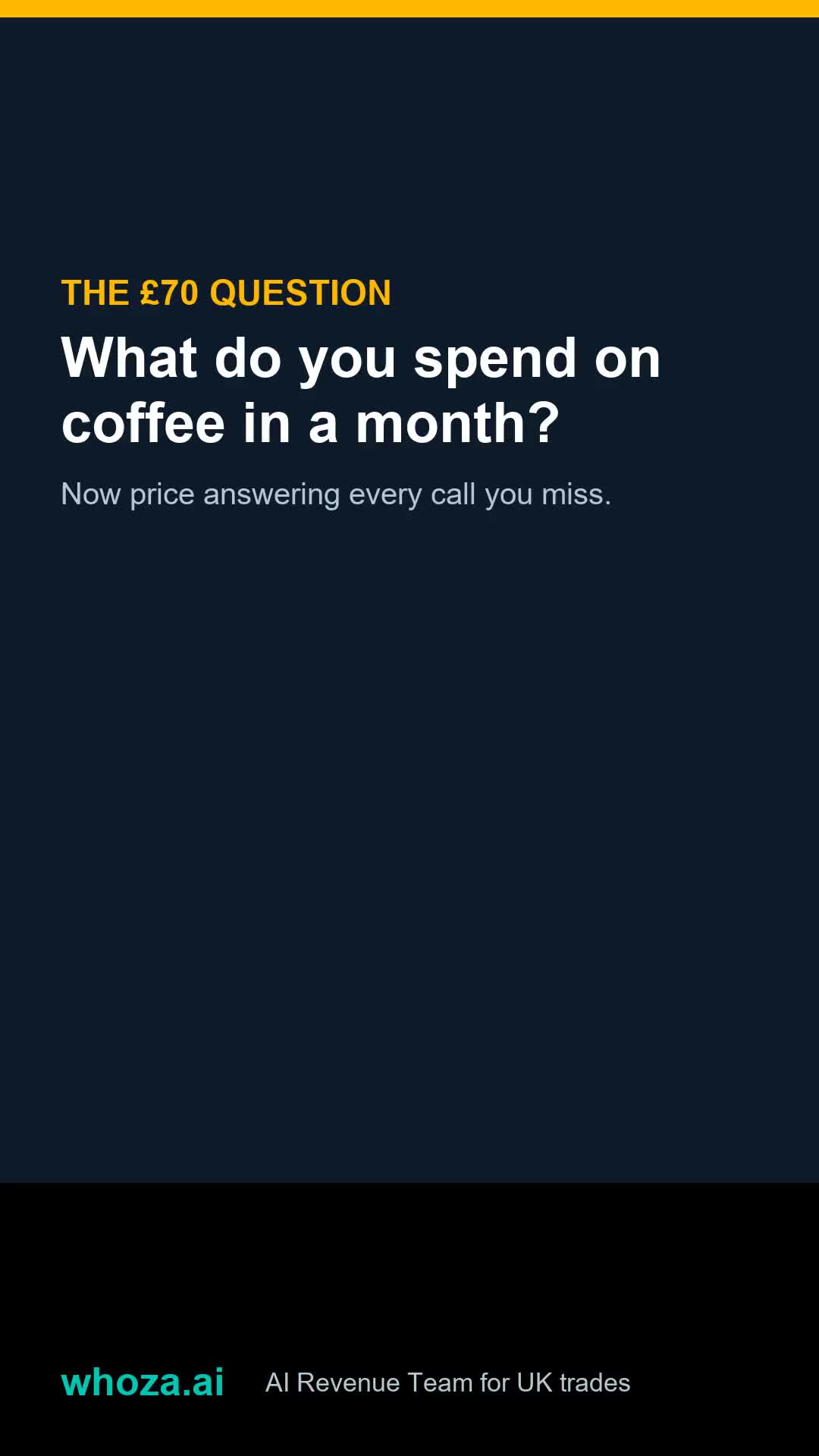 THE £70 QUESTION

What do you spend on coffee in a month?

Now price answering every call you miss.

whoza.ai

AI Revenue Team for UK trades