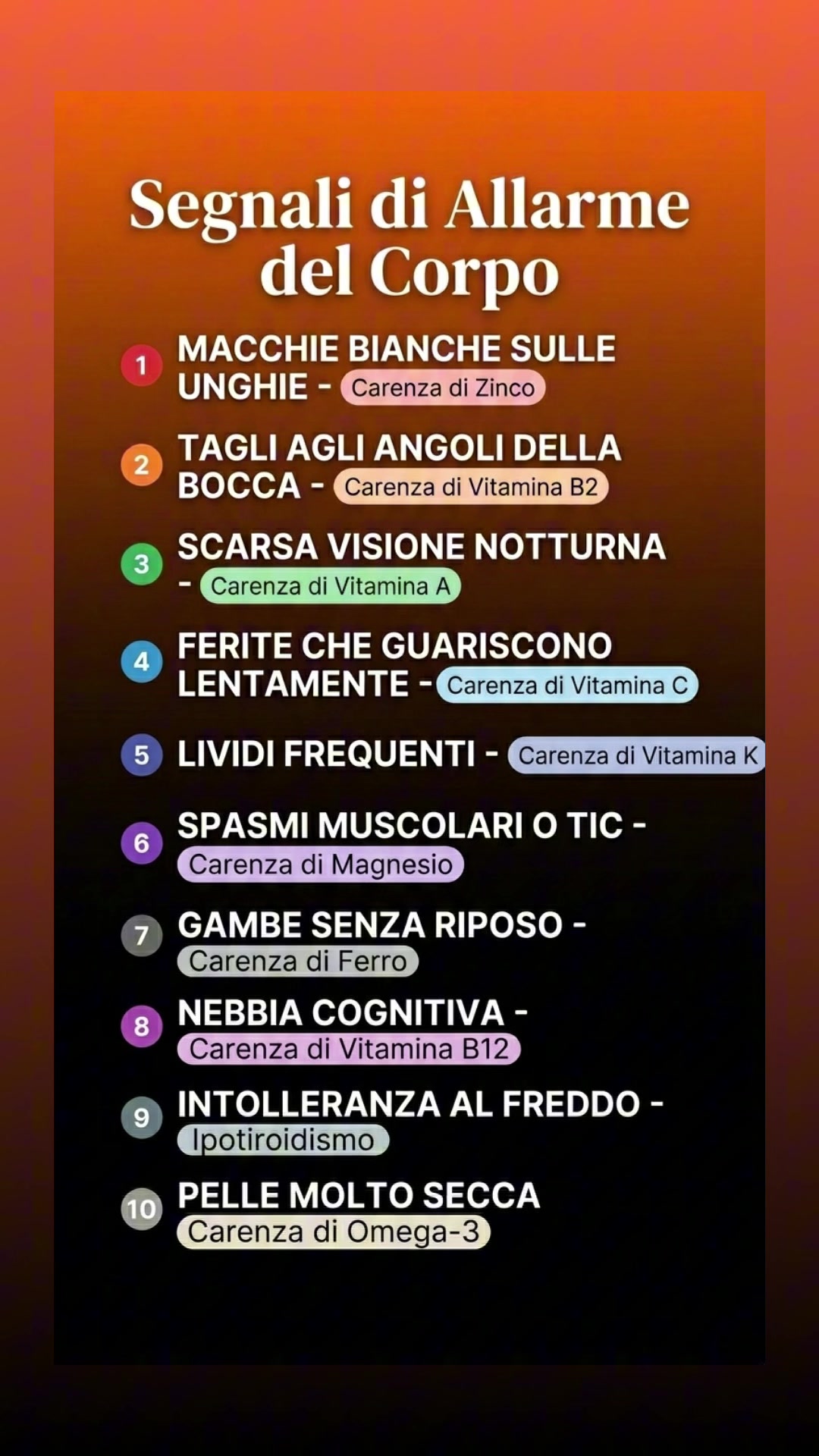 Segnali di Allarme del Corpo

1 MACCHIE BIANCHE SULLE UNGHIE - Carenza di Zinco

2 TAGLI AGLI ANGOLI DELLA BOCCA - Carenza di Vitamina B2

3 SCARSA VISIONE NOTTURNA - Carenza di Vitamina A

4 FERITE CHE GUARISCONO LENTAMENTE - Carenza di Vitamina C

5 LIVIDI FREQUENTI - Carenza di Vitamina K

6 SPASMI MUSCOLARI O TIC - Carenza di Magnesio

7 GAMBE SENZA RIPOSO - Carenza di Ferro

8 NEBBIA COGNITIVA - Carenza di Vitamina B12

9 INTOLLERANZA AL FREDDO - Ipotiroidismo

10 PELLE MOLTO SECCA Carenza di Omega-3