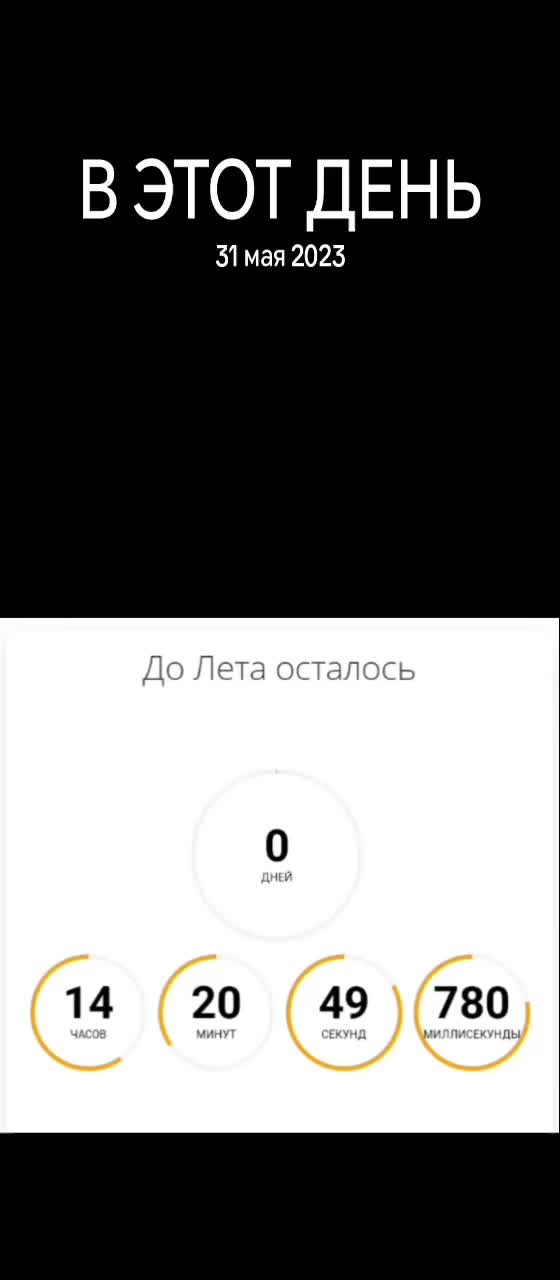 В ЭТОТ ДЕНЬ
31 мая 2023

До Лета осталось

0
ДНЕЙ

14
ЧАСОВ

20
МИНУТ

49
СЕКУНД

780
МИЛЛИСЕКУНДЫ