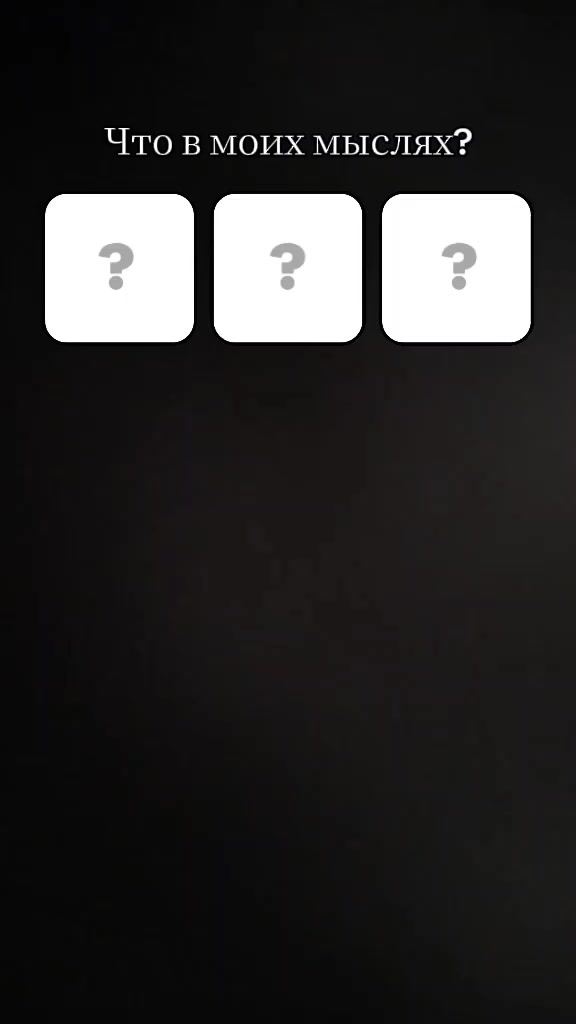 Что в моих мыслях?

?

?

?