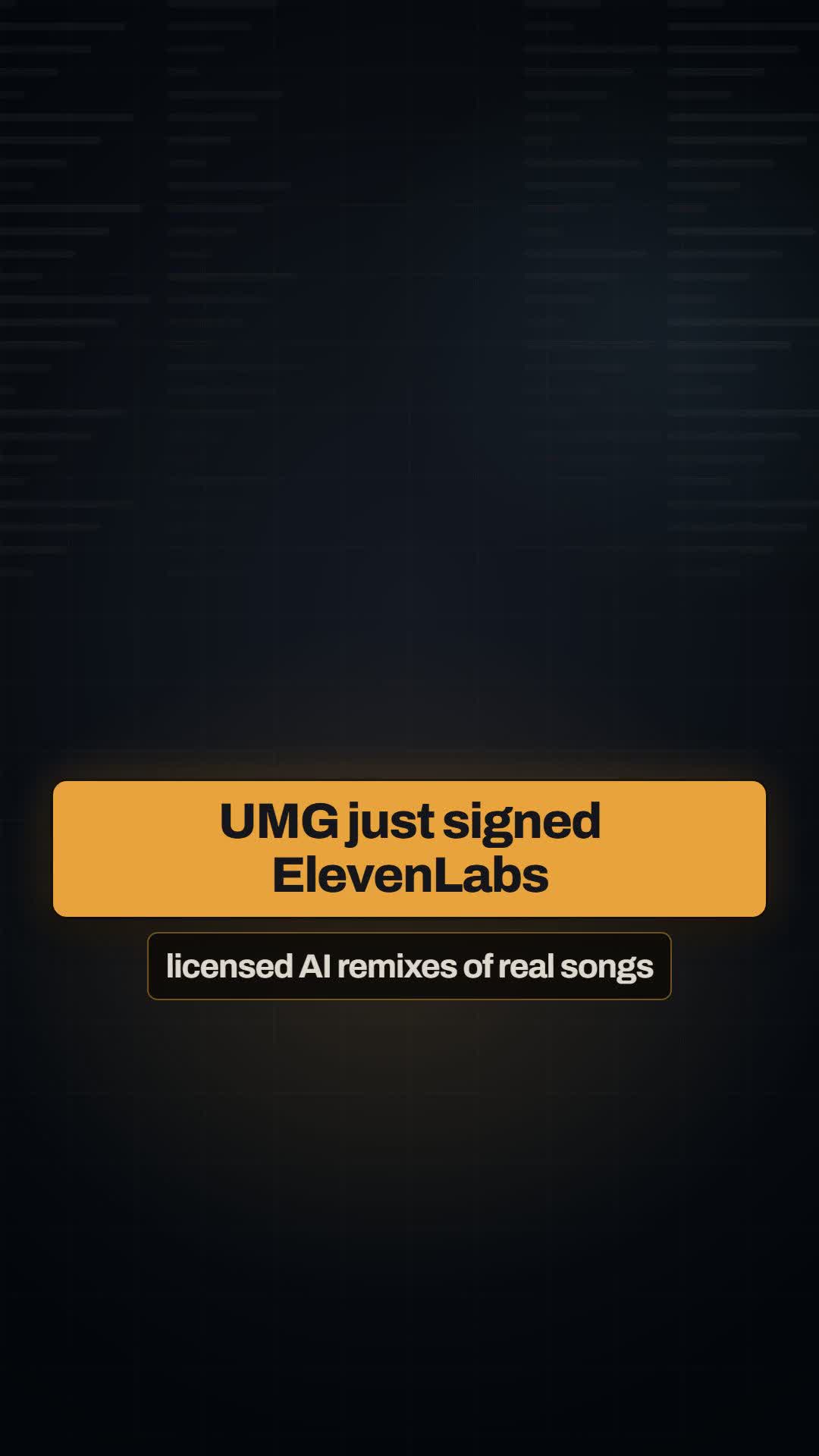 UMG just signed ElevenLabs

licensed AI remixes of real songs