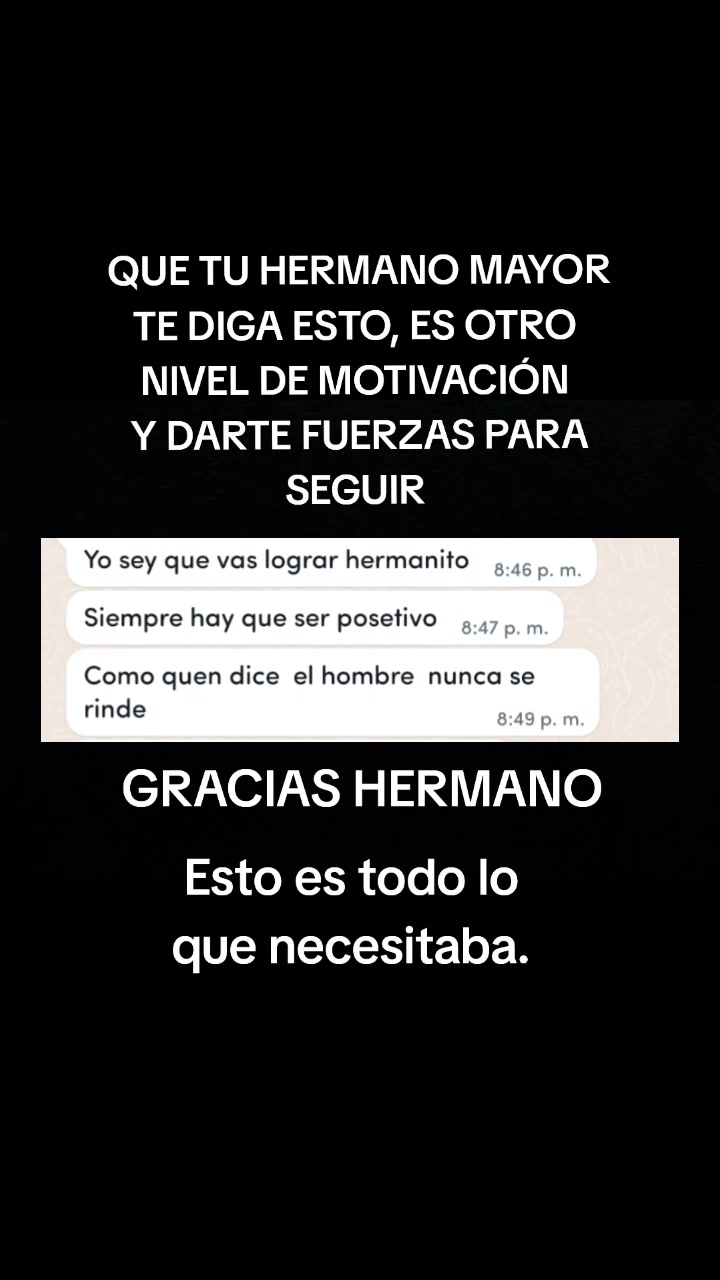 QUE TU HERMANO MAYOR TE DIGA ESTO, ES OTRO NIVEL DE MOTIVACIÓN Y DARTE FUERZAS PARA SEGUIR

Yo sey que vas lograr hermanito 8:46 p. m.

Siempre hay que ser posetivo 8:47 p. m.

Como quen dice el hombre nunca se rinde 8:49 p. m.

GRACIAS HERMANO

Esto es todo lo que necesitaba.