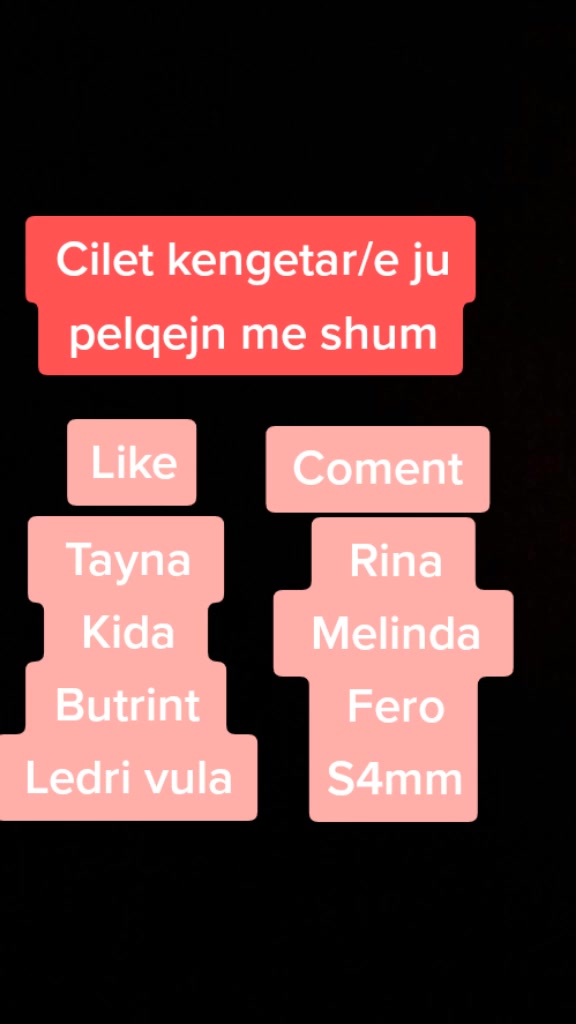 Cilet kengetar/e ju pelqejn me shum

Like
Tayna
Kida
Butrint
Ledri vula

Coment
Rina
Melinda
Fero
S4mm