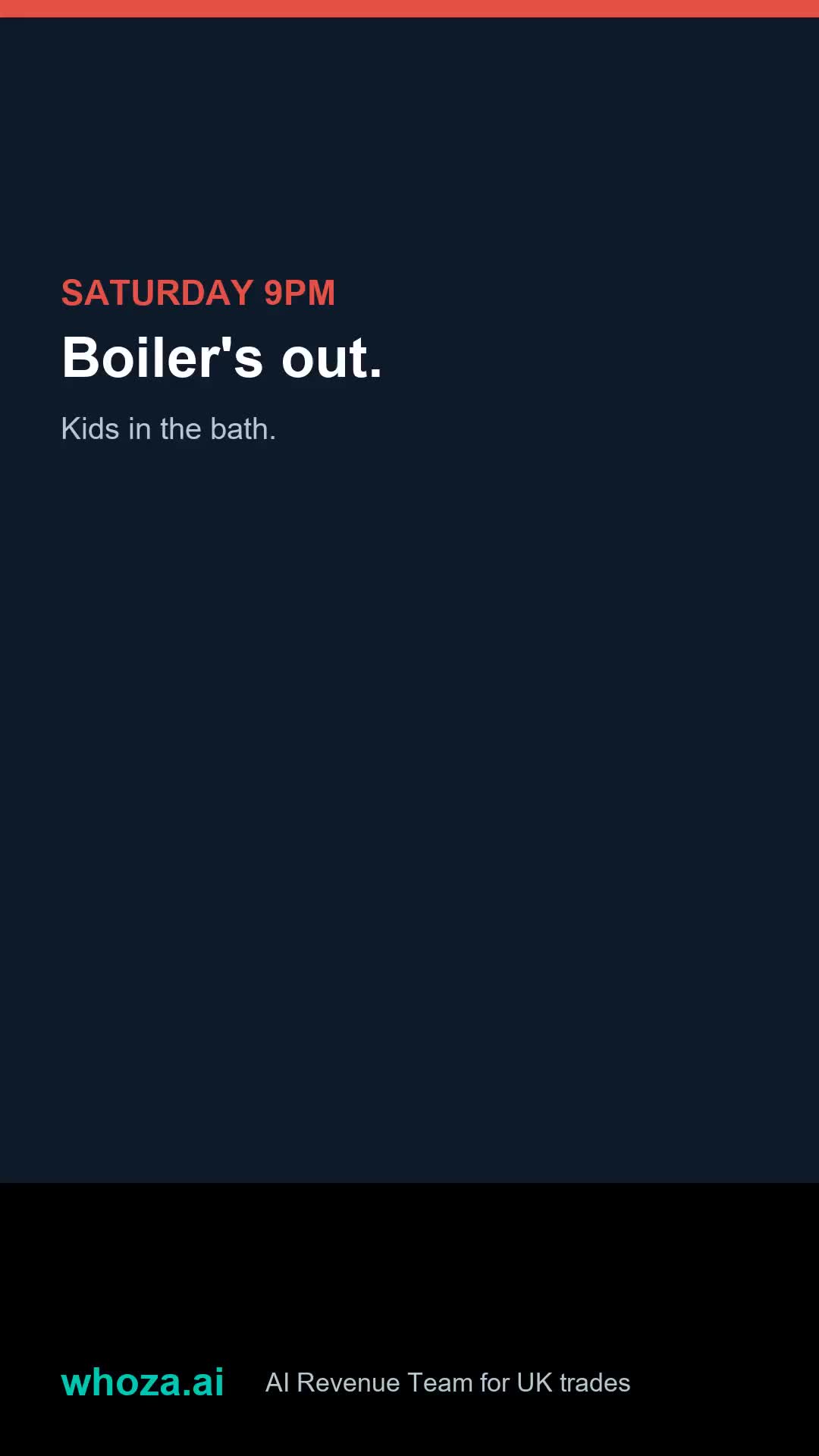 SATURDAY 9PM

Boiler's out.

Kids in the bath.

whoza.ai AI Revenue Team for UK trades