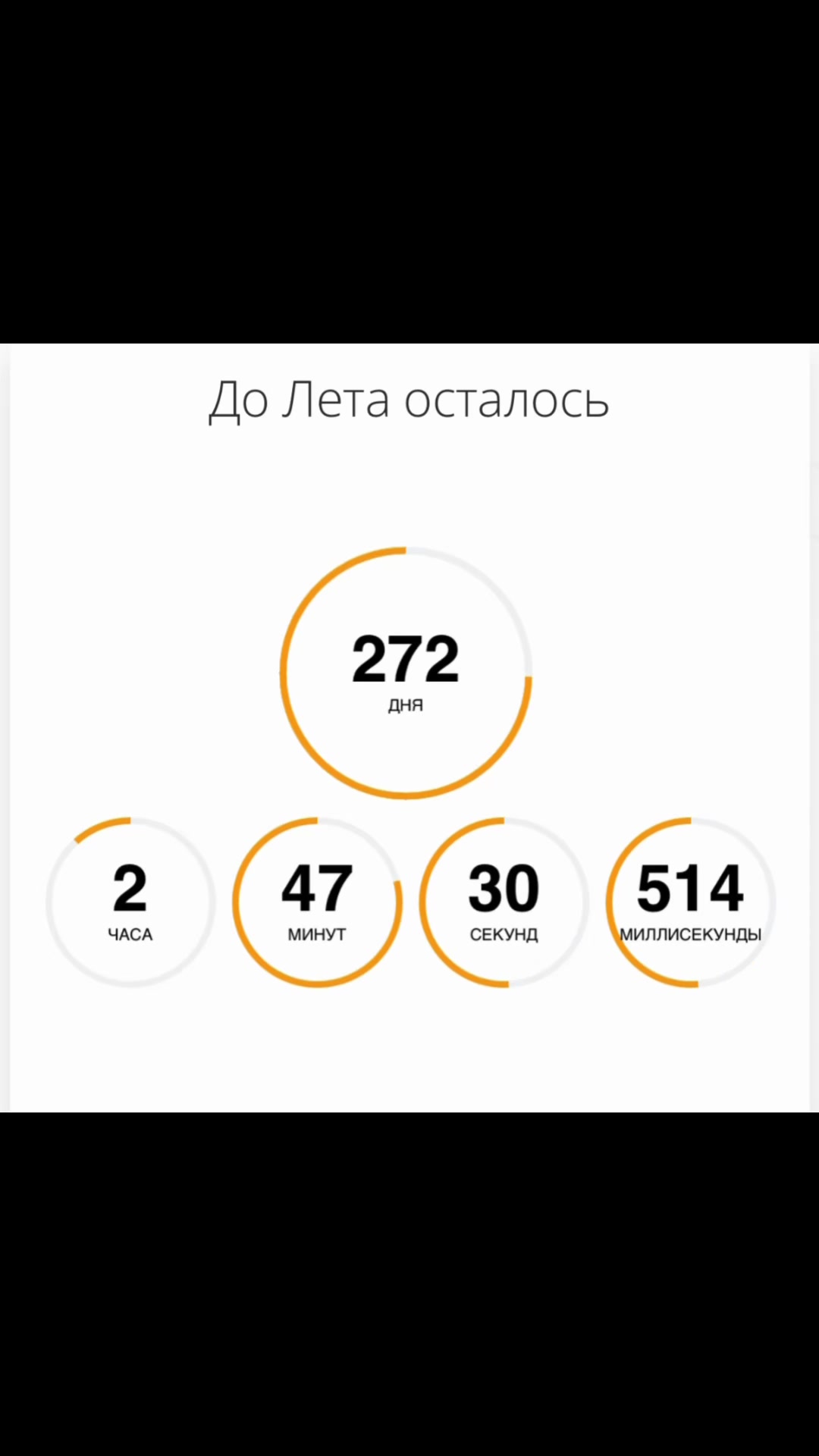 До Лета осталось

272
ДНЯ

2
ЧАСА

47
МИНУТ

30
СЕКУНД

514
МИЛЛИСЕКУНДЫ