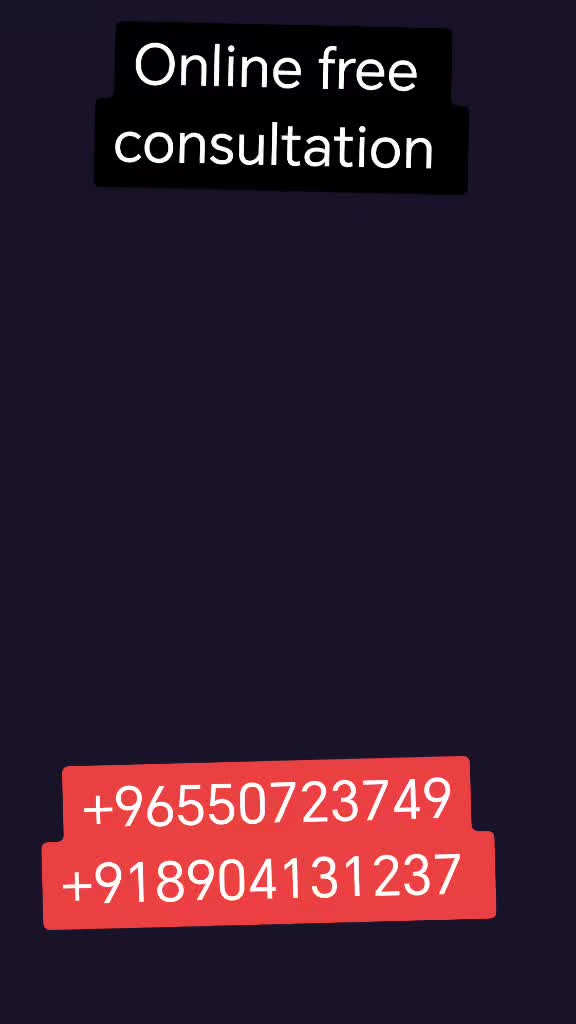 Online free consultation

+96550723749
+918904131237