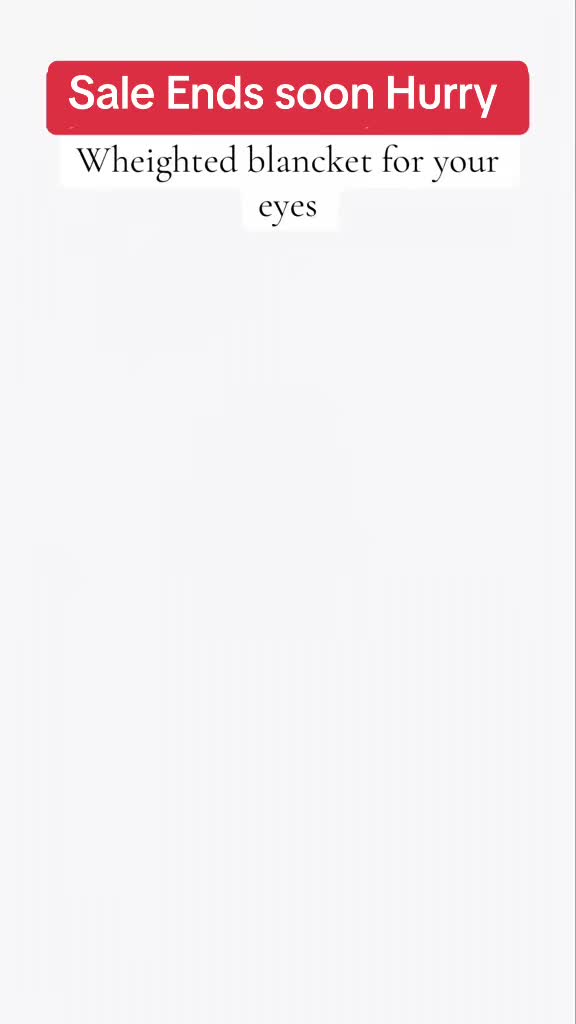 Sale Ends soon Hurry

Wheighted blancket for your eyes