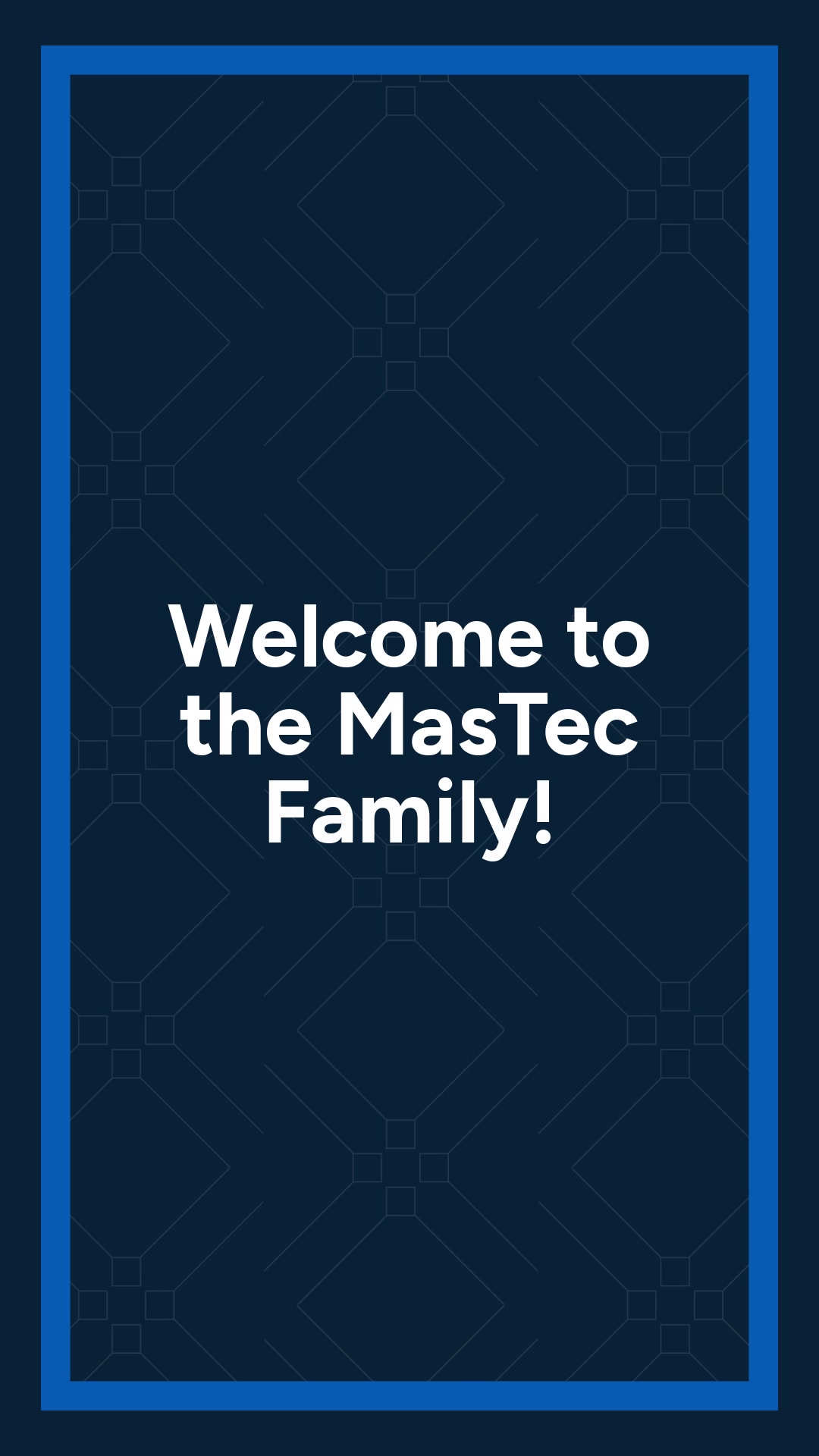 Welcome to the MasTec Family!