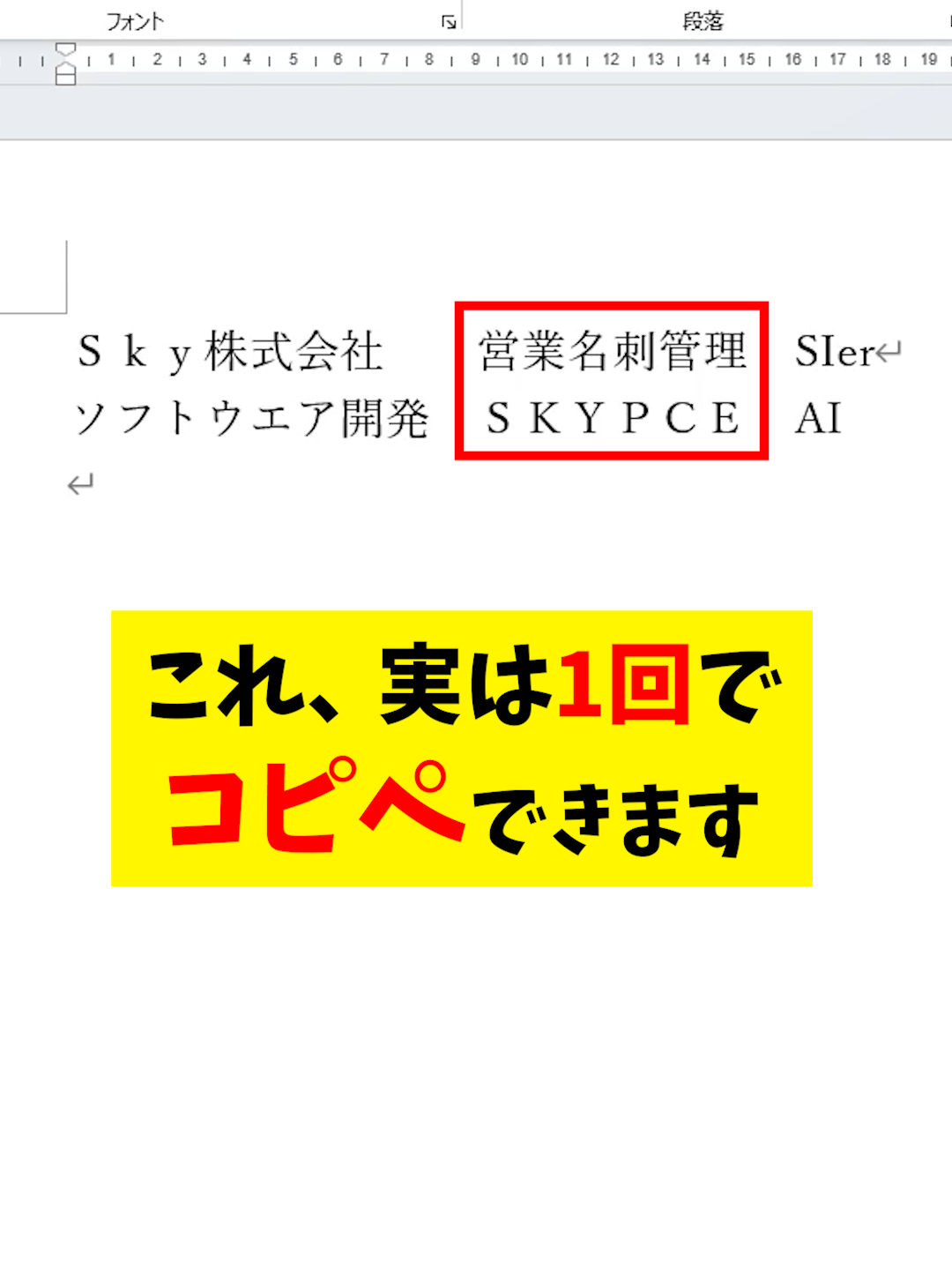 フォント 段落

1 2 3 4 5 6 7 8 9 10 11 12 13 14 15 16 17 18 19

Ｓｋｙ株式会社 営業名刺管理 SIer
ソフトウエア開発 ＳＫＹＰＣＥ AI

これ、実は1回で
コピペできます