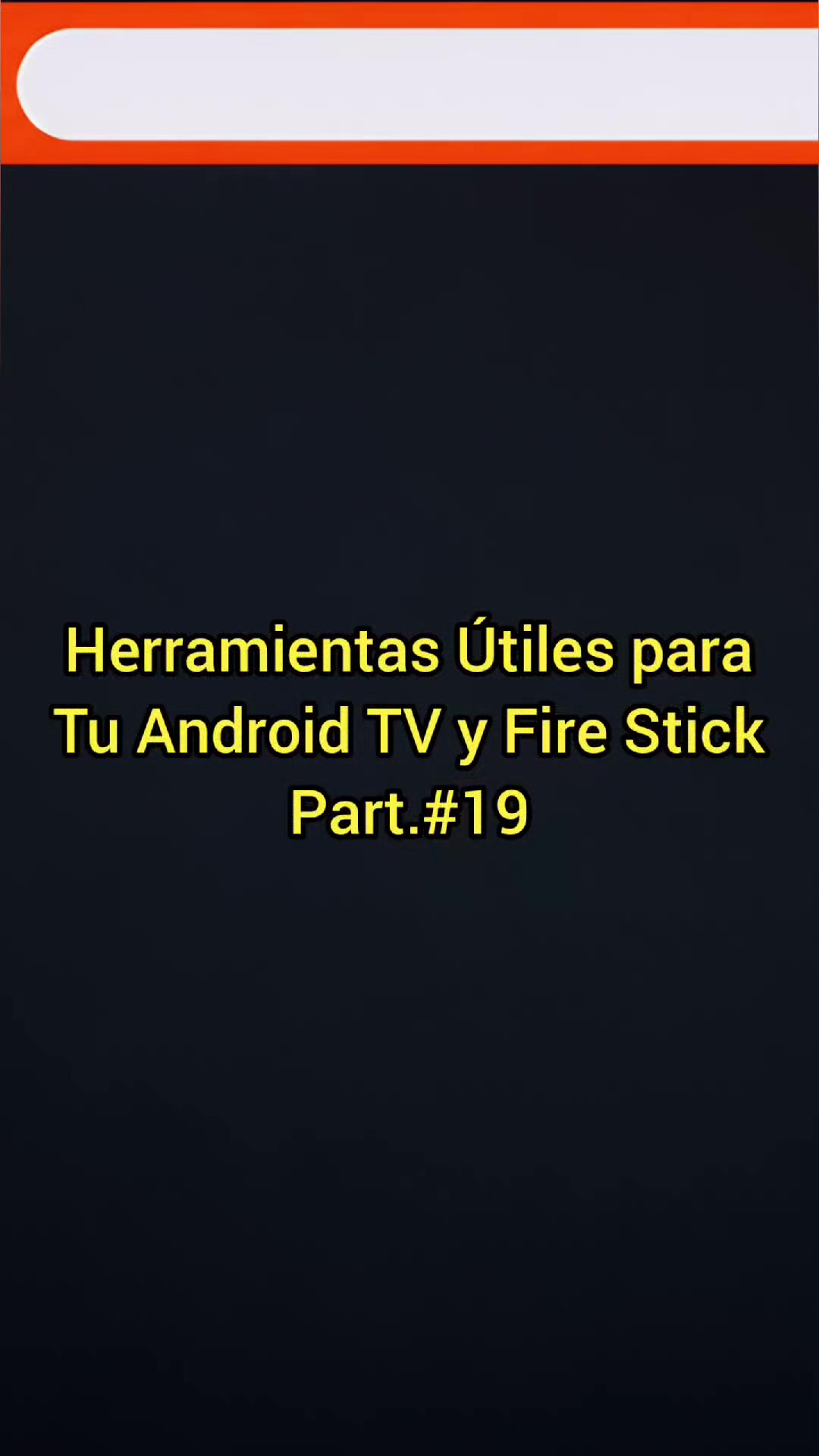 Herramientas Útiles para Tu Android TV y Fire Stick Part.#19