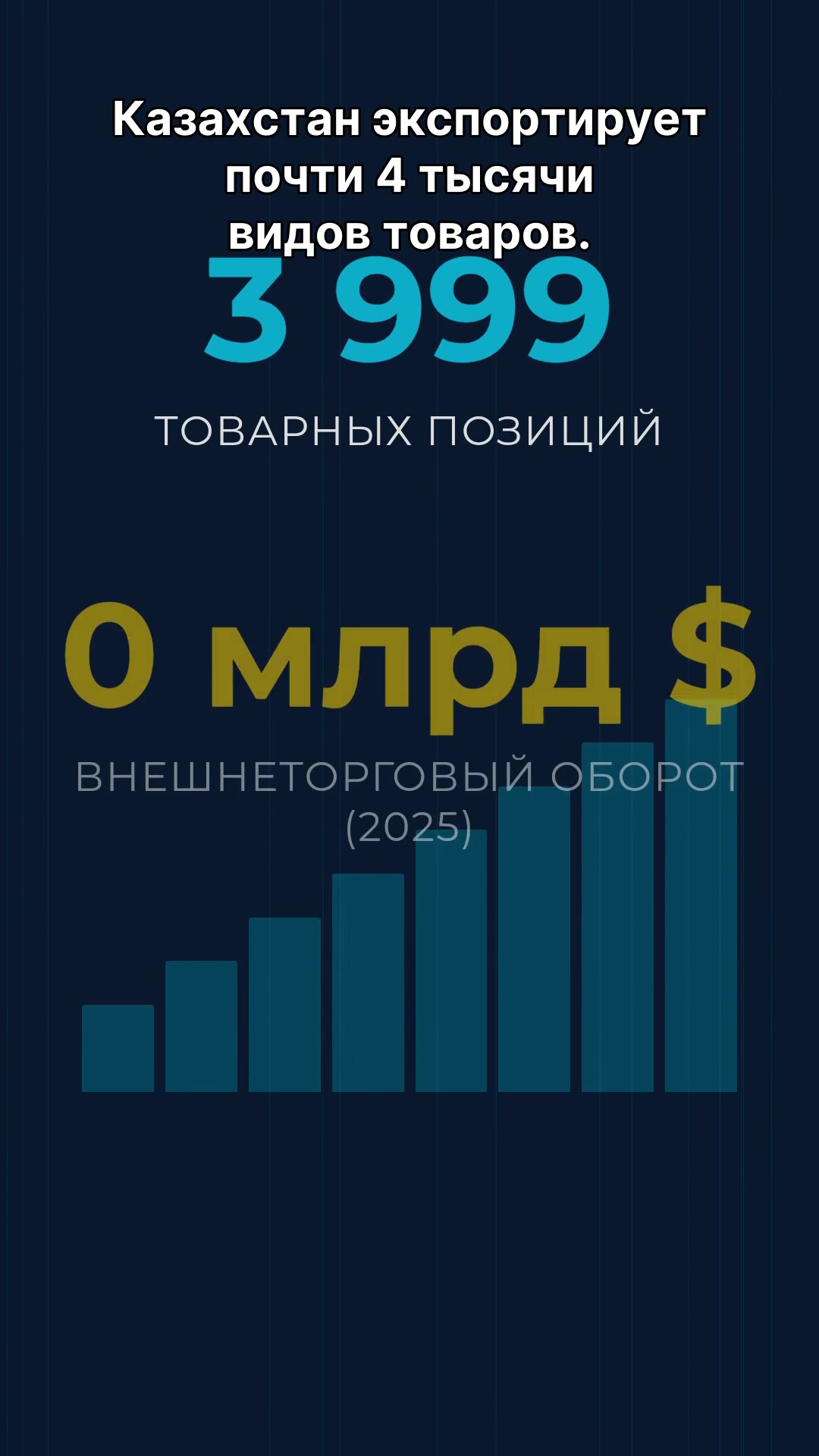 Казахстан экспортирует почти 4 тысячи видов товаров.

3 999

ТОВАРНЫХ ПОЗИЦИЙ

0 млрд $

ВНЕШНЕТОРГОВЫЙ ОБОРОТ (2025)