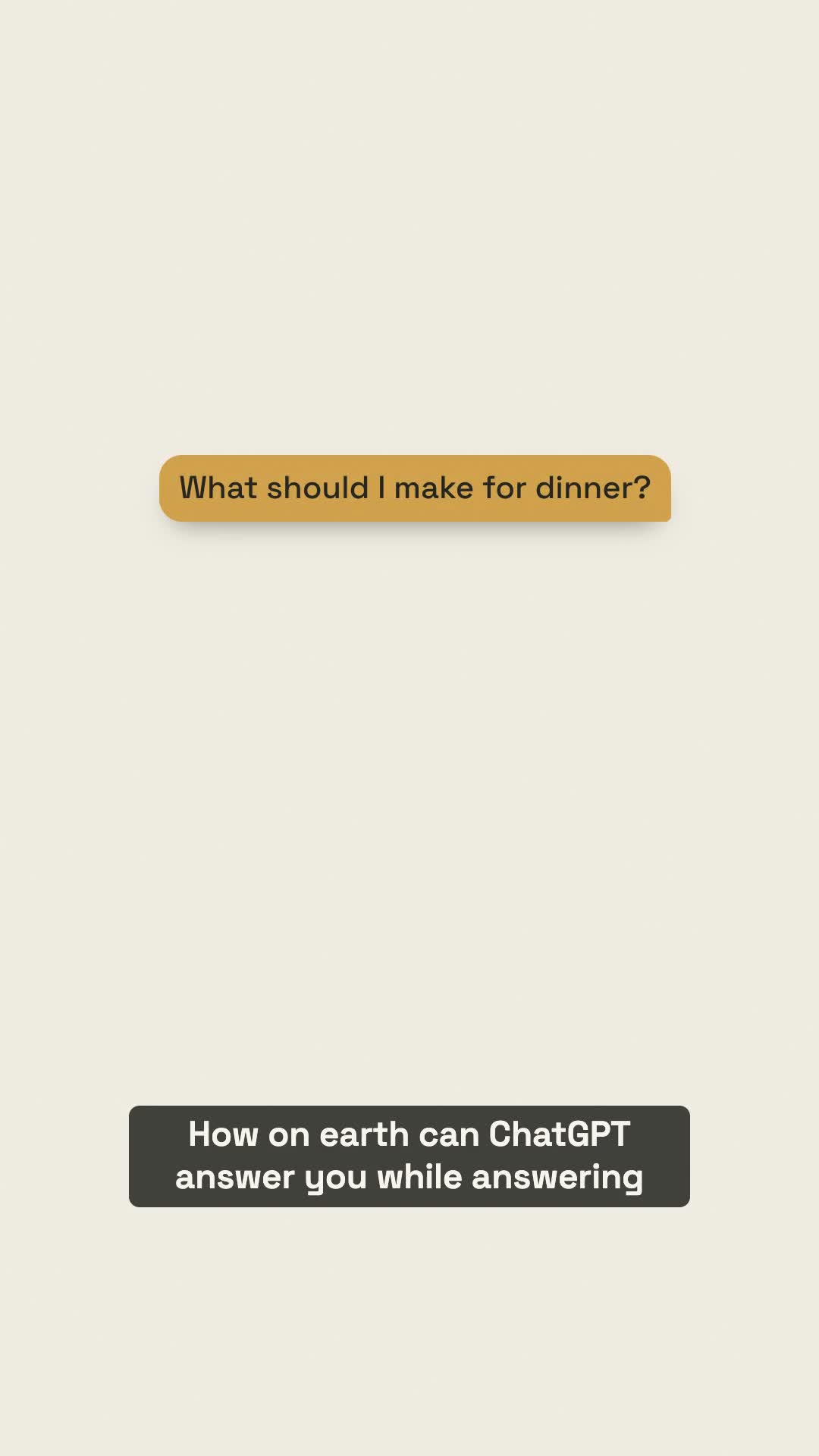 What should I make for dinner?

How on earth can ChatGPT answer you while answering