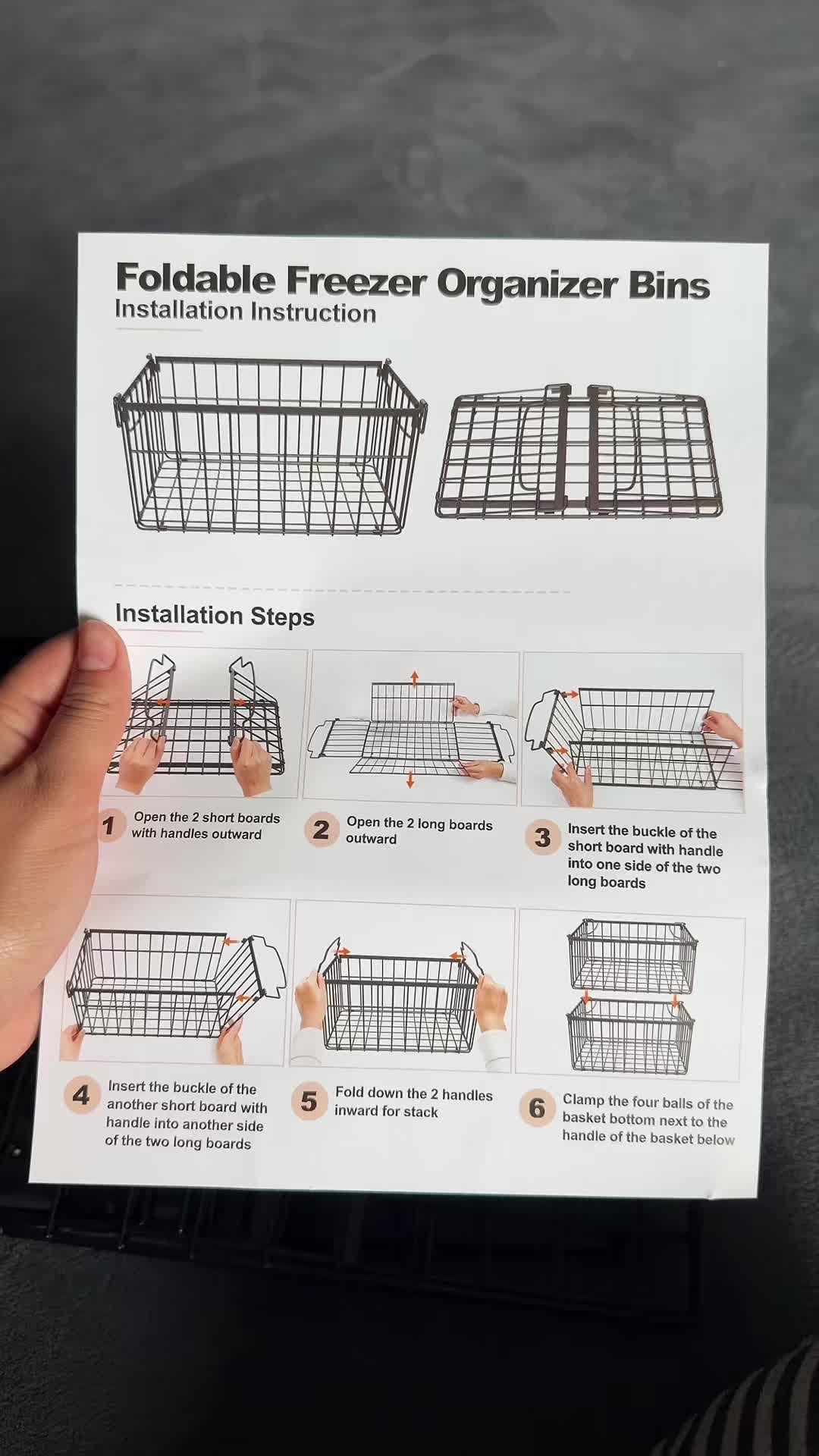 Foldable Freezer Organizer Bins
Installation Instruction

Installation Steps

1 Open the 2 short boards with handles outward

2 Open the 2 long boards outward

3 Insert the buckle of the short board with handle into one side of the two long boards

4 Insert the buckle of the another short board with handle into another side of the two long boards

5 Fold down the 2 handles inward for stack

6 Clamp the four balls of the basket bottom next to the handle of the basket below