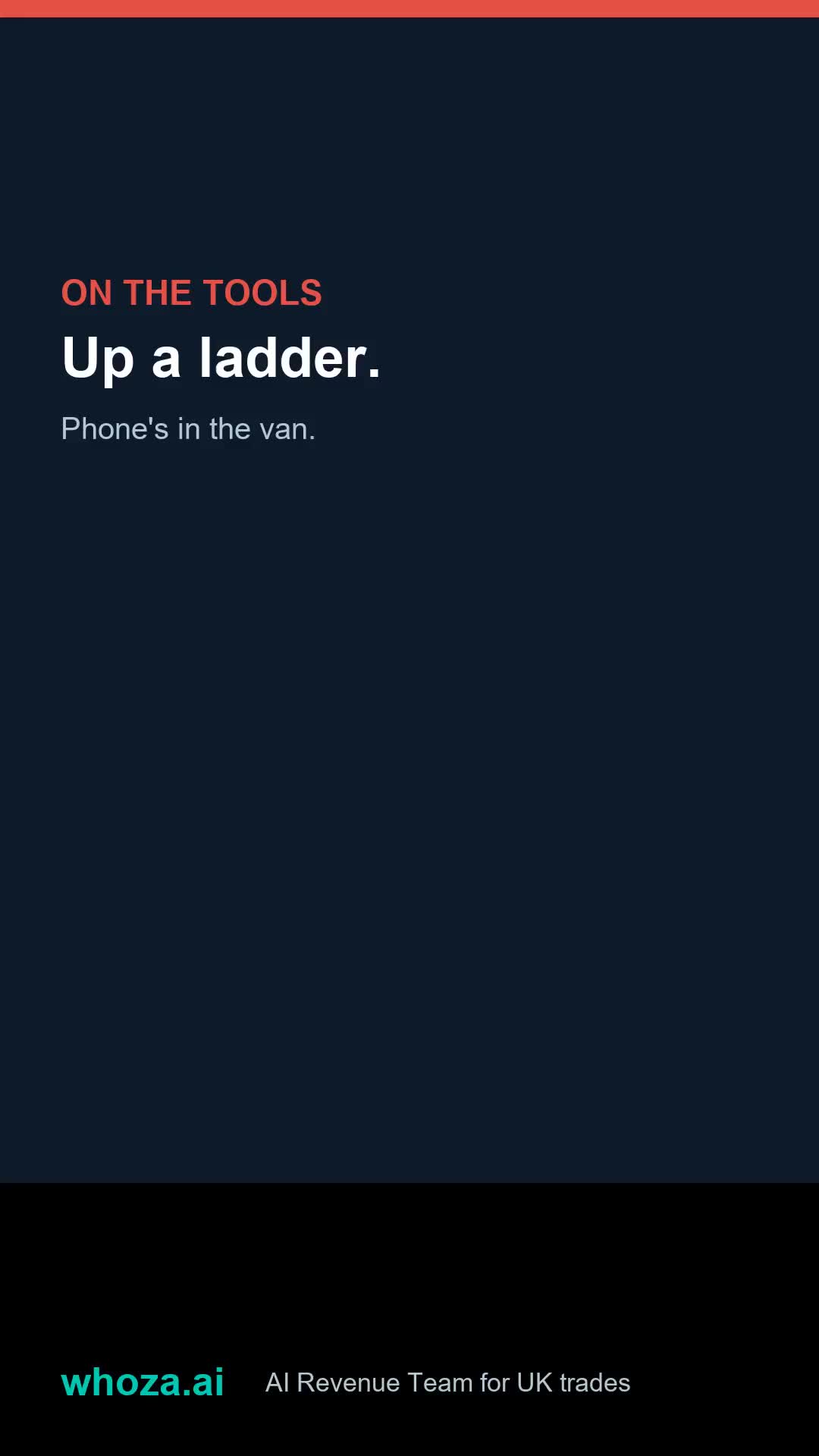 ON THE TOOLS
Up a ladder.
Phone's in the van.

whoza.ai AI Revenue Team for UK trades