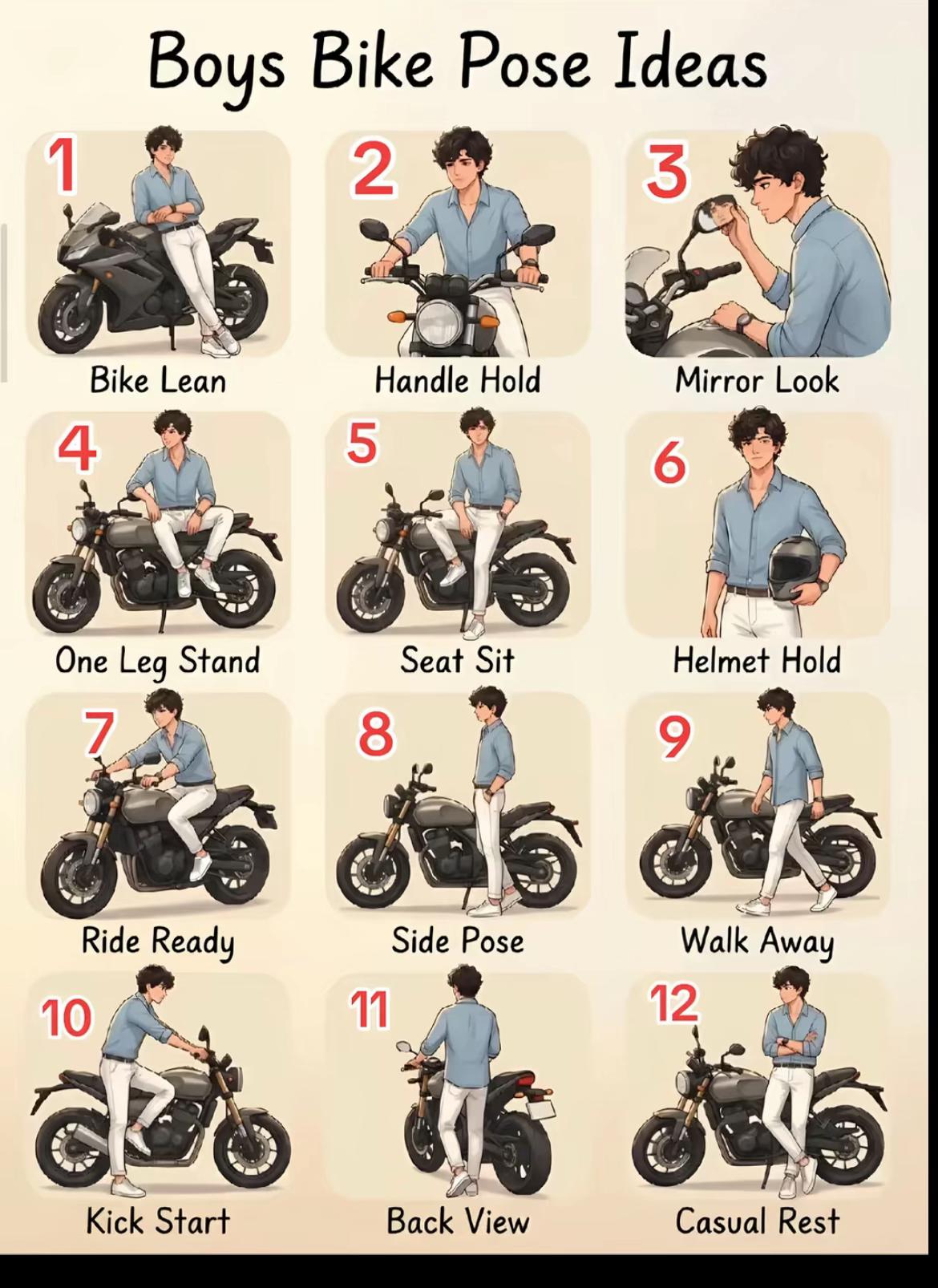 Boys Bike Pose Ideas

1
Bike Lean

2
Handle Hold

3
Mirror Look

4
One Leg Stand

5
Seat Sit

6
Helmet Hold

7
Ride Ready

8
Side Pose

9
Walk Away

10
Kick Start

11
Back View

12
Casual Rest