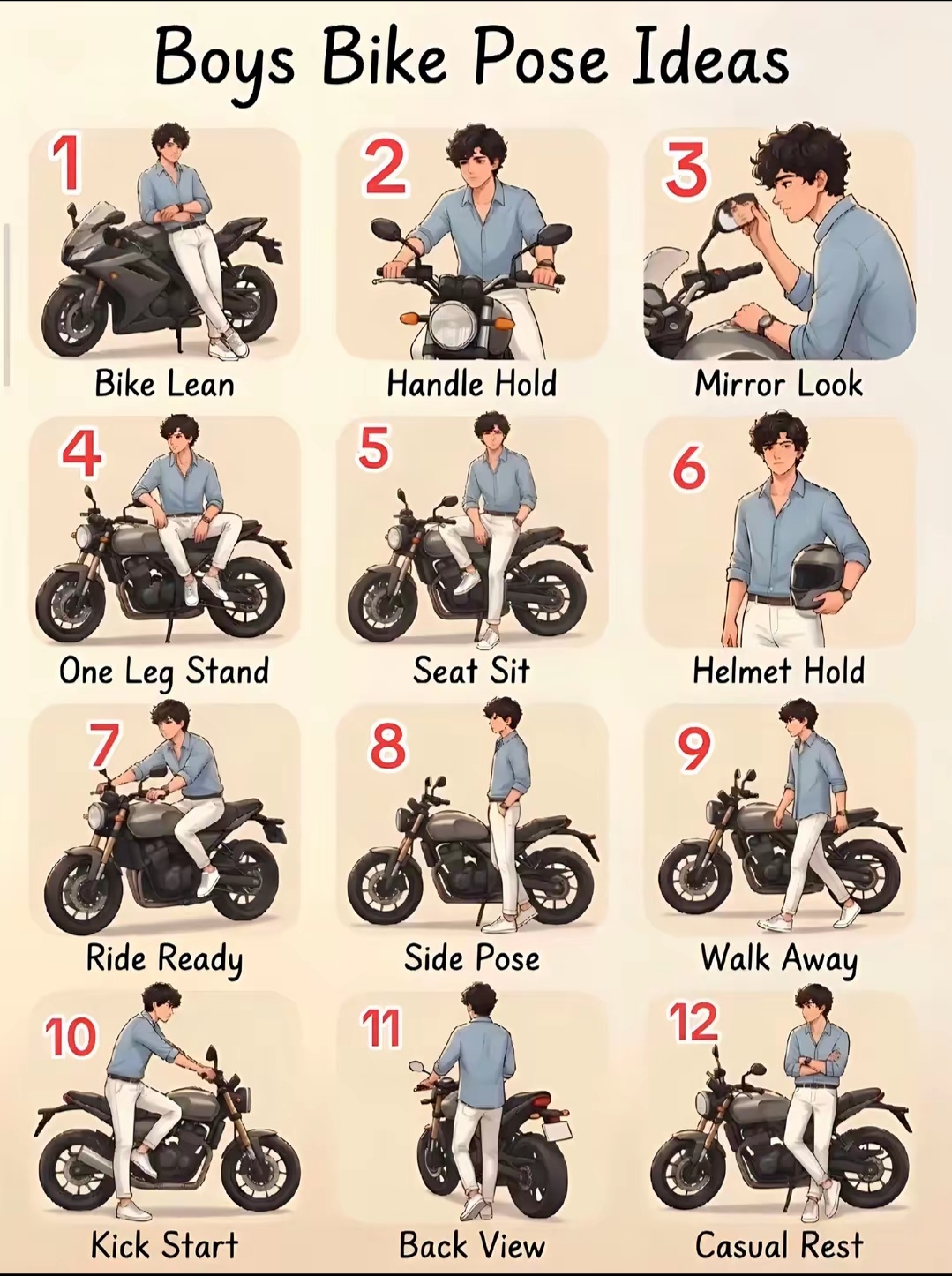 Boys Bike Pose Ideas

1
Bike Lean

2
Handle Hold

3
Mirror Look

4
One Leg Stand

5
Seat Sit

6
Helmet Hold

7
Ride Ready

8
Side Pose

9
Walk Away

10
Kick Start

11
Back View

12
Casual Rest