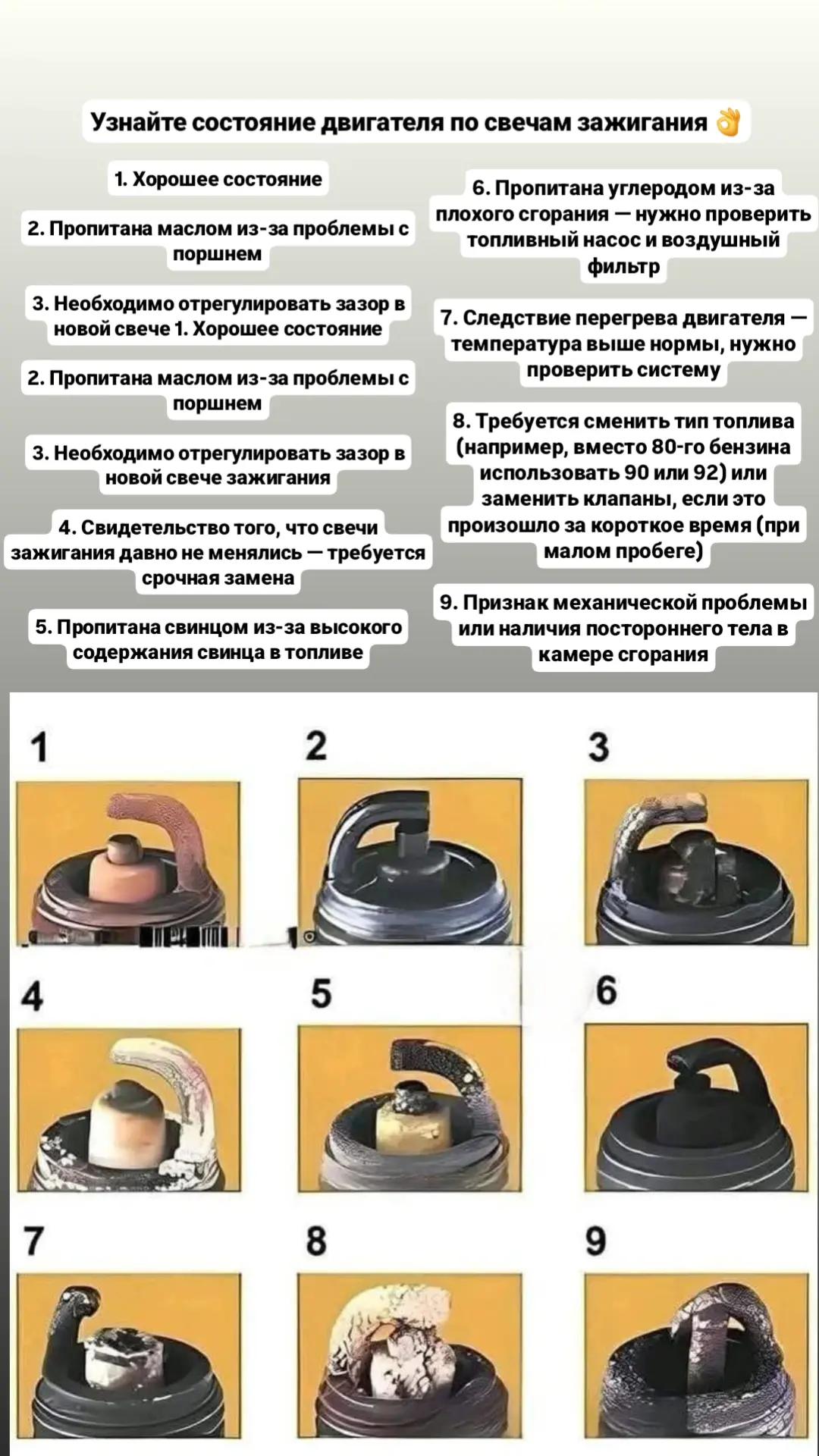 Узнайте состояние двигателя по свечам зажигания 👌

1. Хорошее состояние

2. Пропитана маслом из-за проблемы с поршнем

3. Необходимо отрегулировать зазор в новой свече 1. Хорошее состояние

2. Пропитана маслом из-за проблемы с поршнем

3. Необходимо отрегулировать зазор в новой свече зажигания

4. Свидетельство того, что свечи зажигания давно не менялись — требуется срочная замена

5. Пропитана свинцом из-за высокого содержания свинца в топливе

6. Пропитана углеродом из-за плохого сгорания — нужно проверить топливный насос и воздушный фильтр

7. Следствие перегрева двигателя — температура выше нормы, нужно проверить систему

8. Требуется сменить тип топлива (например, вместо 80-го бензина использовать 90 или 92) или заменить клапаны, если это произошло за короткое время (при малом пробеге)

9. Признак механической проблемы или наличия постороннего тела в камере сгорания

1

2

3

4

5

6

7

8

9