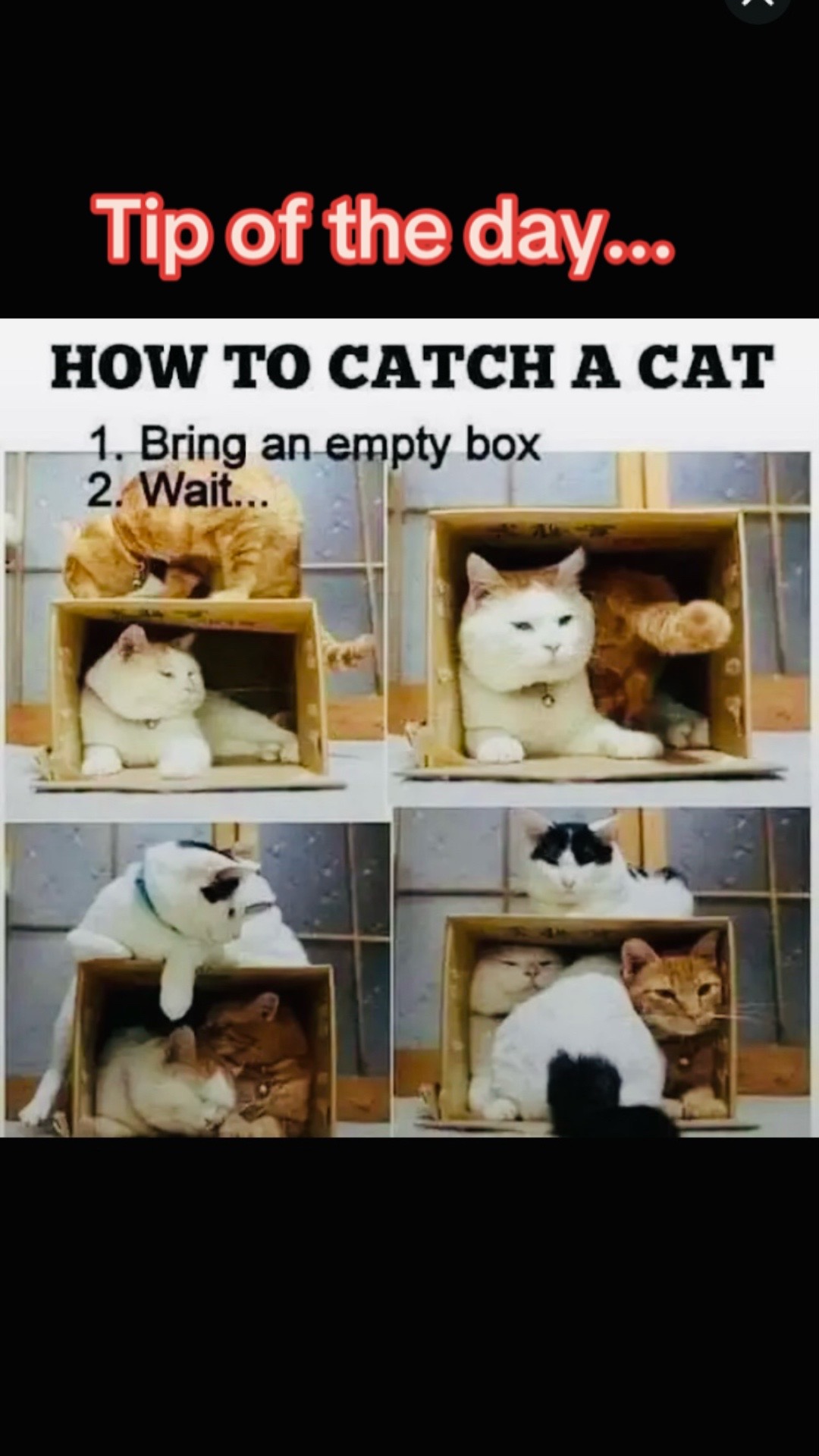 Tip of the day...

HOW TO CATCH A CAT

1. Bring an empty box
2. Wait...