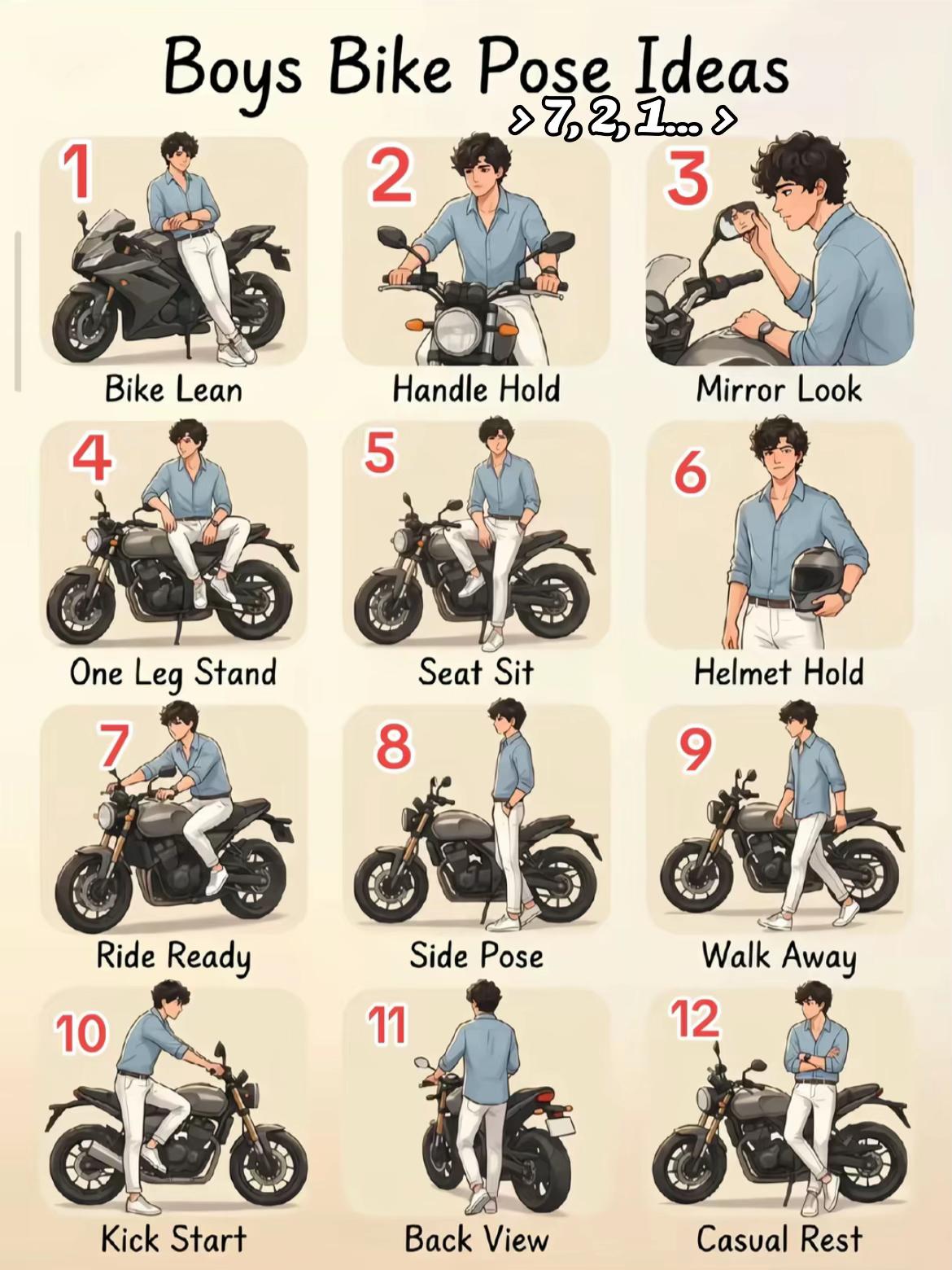 Boys Bike Pose Ideas

> 7, 2, 1... >

1

Bike Lean

2

Handle Hold

3

Mirror Look

4

One Leg Stand

5

Seat Sit

6

Helmet Hold

7

Ride Ready

8

Side Pose

9

Walk Away

10

Kick Start

11

Back View

12

Casual Rest