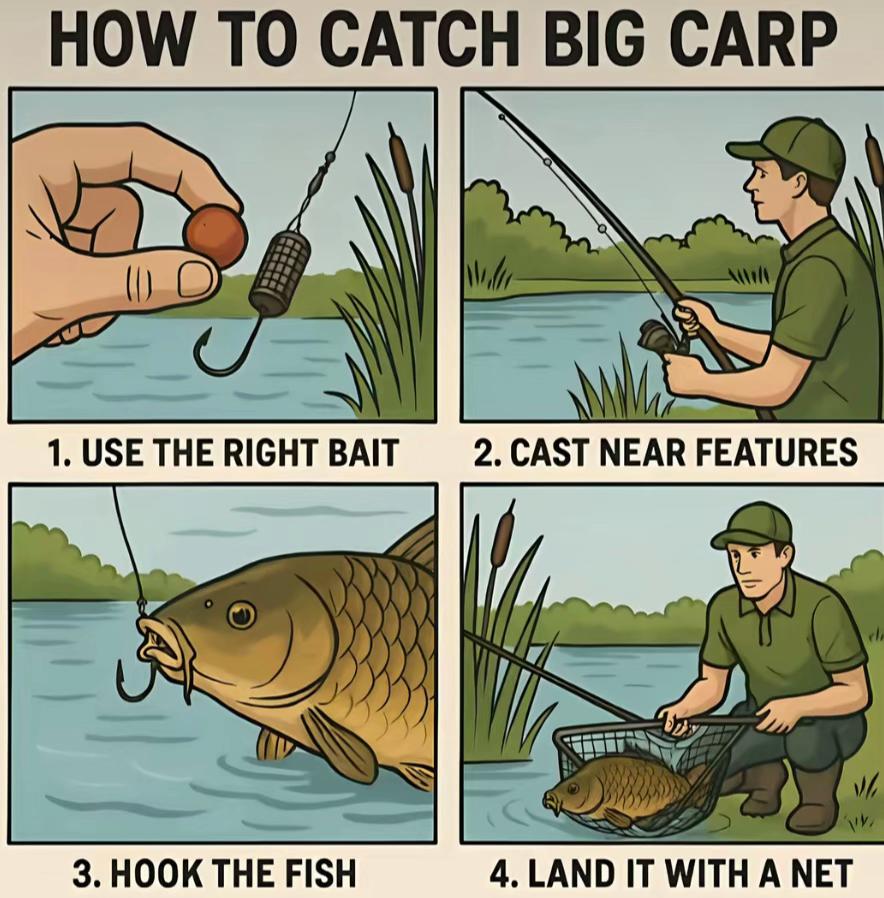 HOW TO CATCH BIG CARP

1. USE THE RIGHT BAIT

2. CAST NEAR FEATURES

3. HOOK THE FISH

4. LAND IT WITH A NET