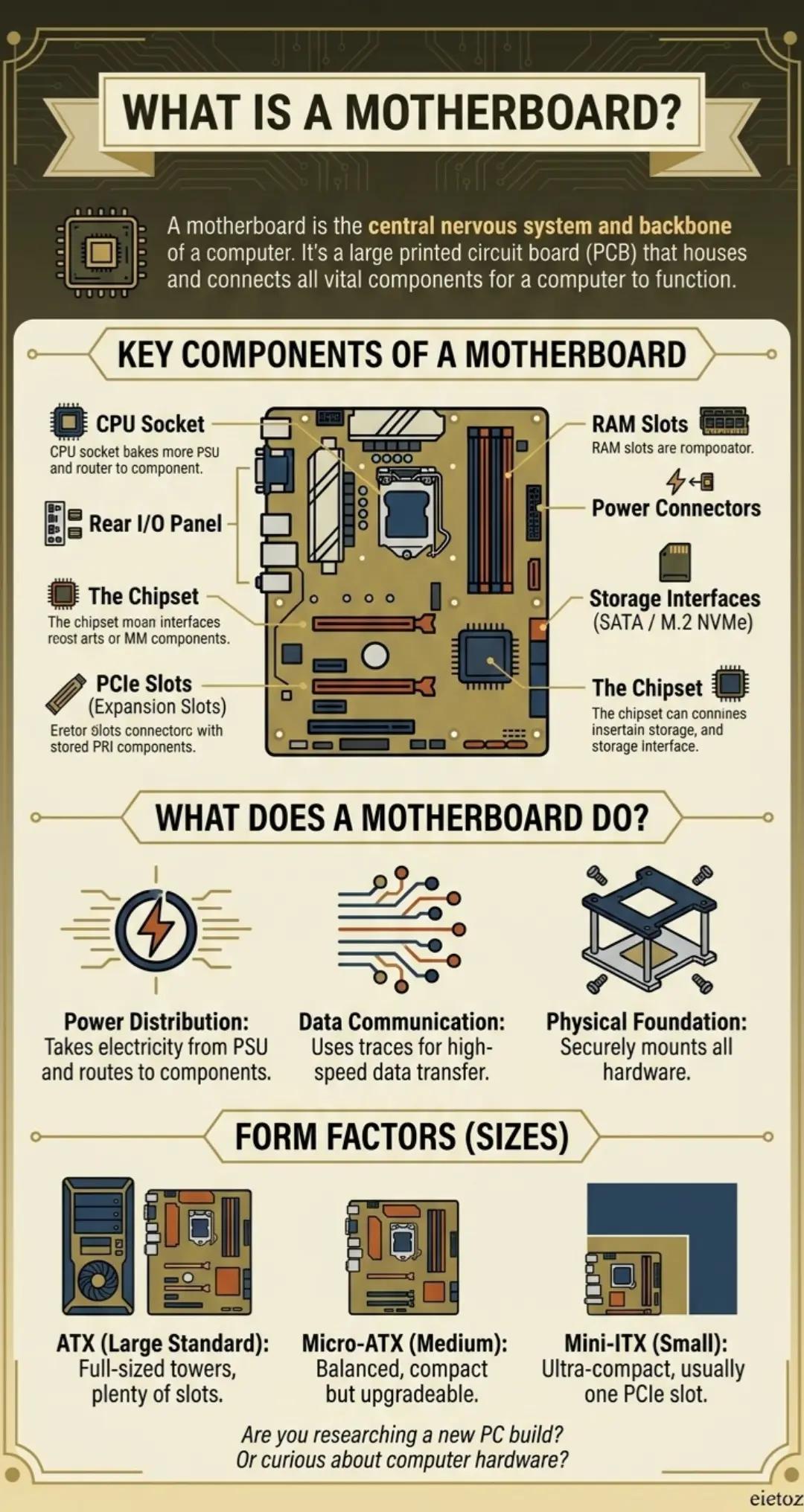 WHAT IS A MOTHERBOARD?

A motherboard is the central nervous system and backbone of a computer. It's a large printed circuit board (PCB) that houses and connects all vital components for a computer to function.

KEY COMPONENTS OF A MOTHERBOARD

CPU Socket
CPU socket bakes more PSU and router to component.

Rear I/O Panel

The Chipset
The chipset moan interfaces reost arts or MM components.

PCIe Slots (Expansion Slots)
Eretor slots connectorc with stored PRI components.

RAM Slots
RAM slots are rompooator.

Power Connectors

Storage Interfaces (SATA / M.2 NVMe)

The Chipset
The chipset can connines insertain storage, and storage interface.

WHAT DOES A MOTHERBOARD DO?

Power Distribution: Takes electricity from PSU and routes to components.

Data Communication: Uses traces for high-speed data transfer.

Physical Foundation: Securely mounts all hardware.

FORM FACTORS (SIZES)

ATX (Large Standard): Full-sized towers, plenty of slots.

Micro-ATX (Medium): Balanced, compact but upgradeable.

Mini-ITX (Small): Ultra-compact, usually one PCIe slot.

Are you researching a new PC build? Or curious about computer hardware?

eietoz