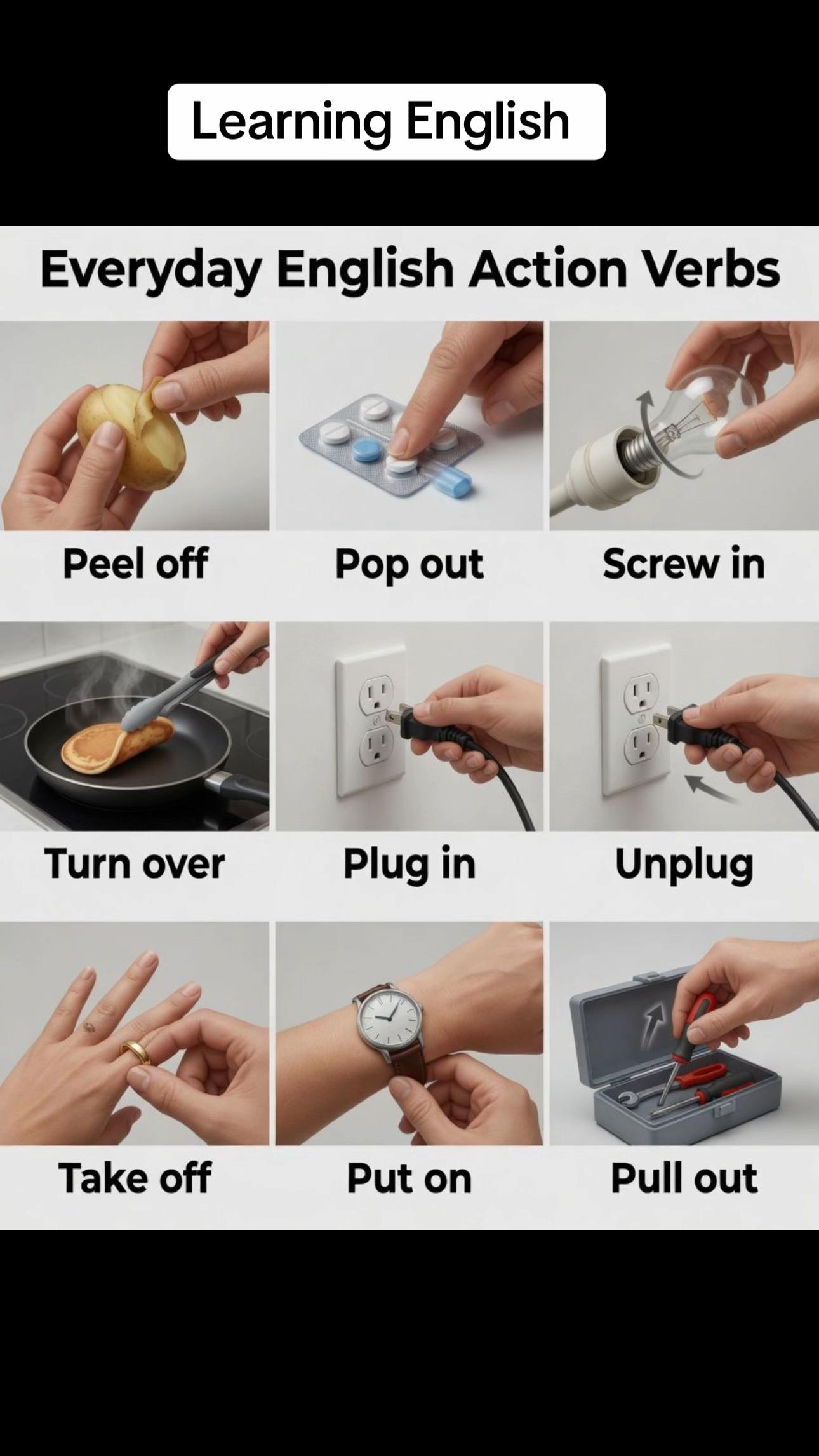 Learning English

Everyday English Action Verbs

Peel off

Pop out

Screw in

Turn over

Plug in

Unplug

Take off

Put on

Pull out