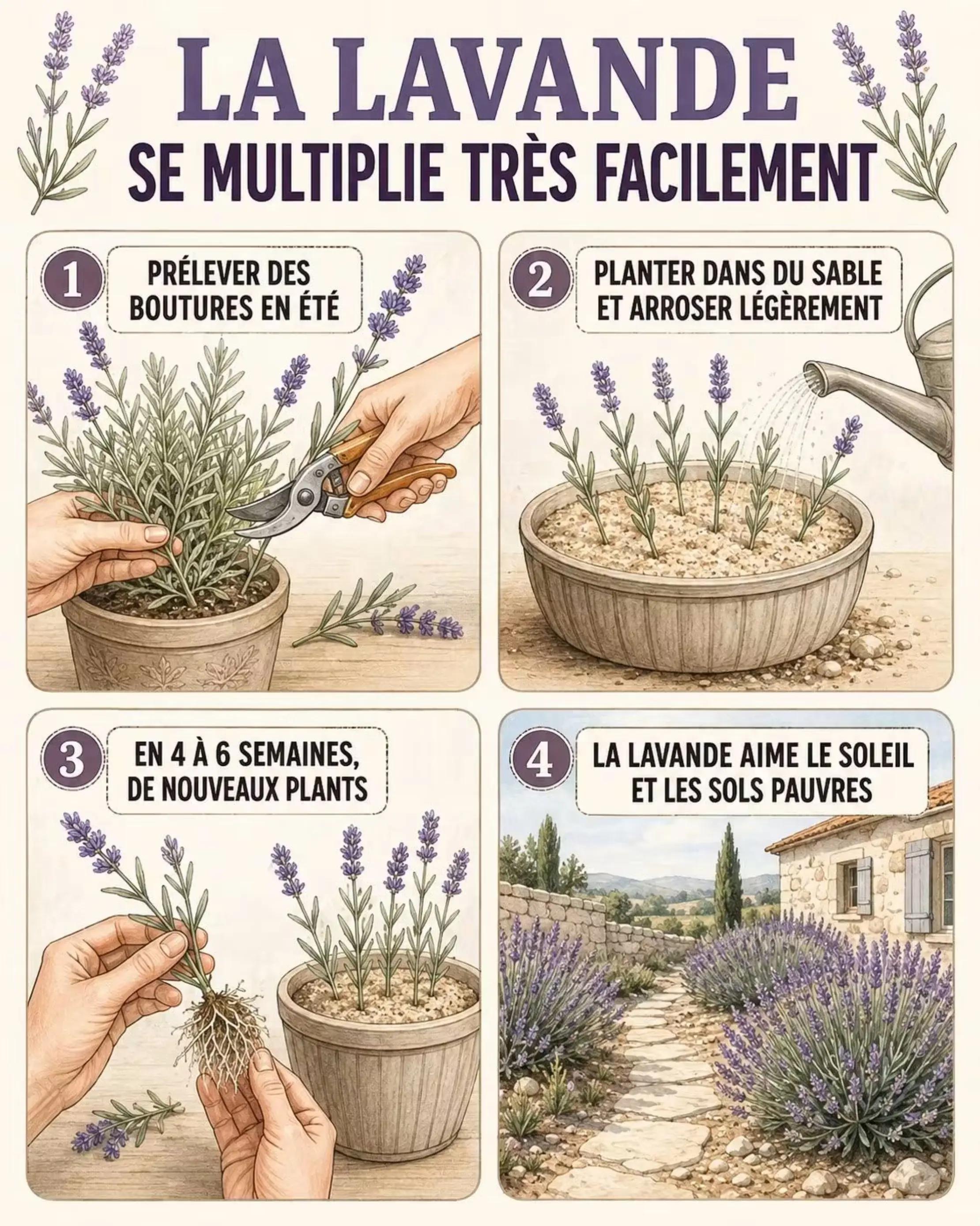 LA LAVANDE
SE MULTIPLIE TRÈS FACILEMENT

1 PRÉLEVER DES BOUTURES EN ÉTÉ

2 PLANTER DANS DU SABLE ET ARROSER LÉGÈREMENT

3 EN 4 À 6 SEMAINES, DE NOUVEAUX PLANTS

4 LA LAVANDE AIME LE SOLEIL ET LES SOLS PAUVRES