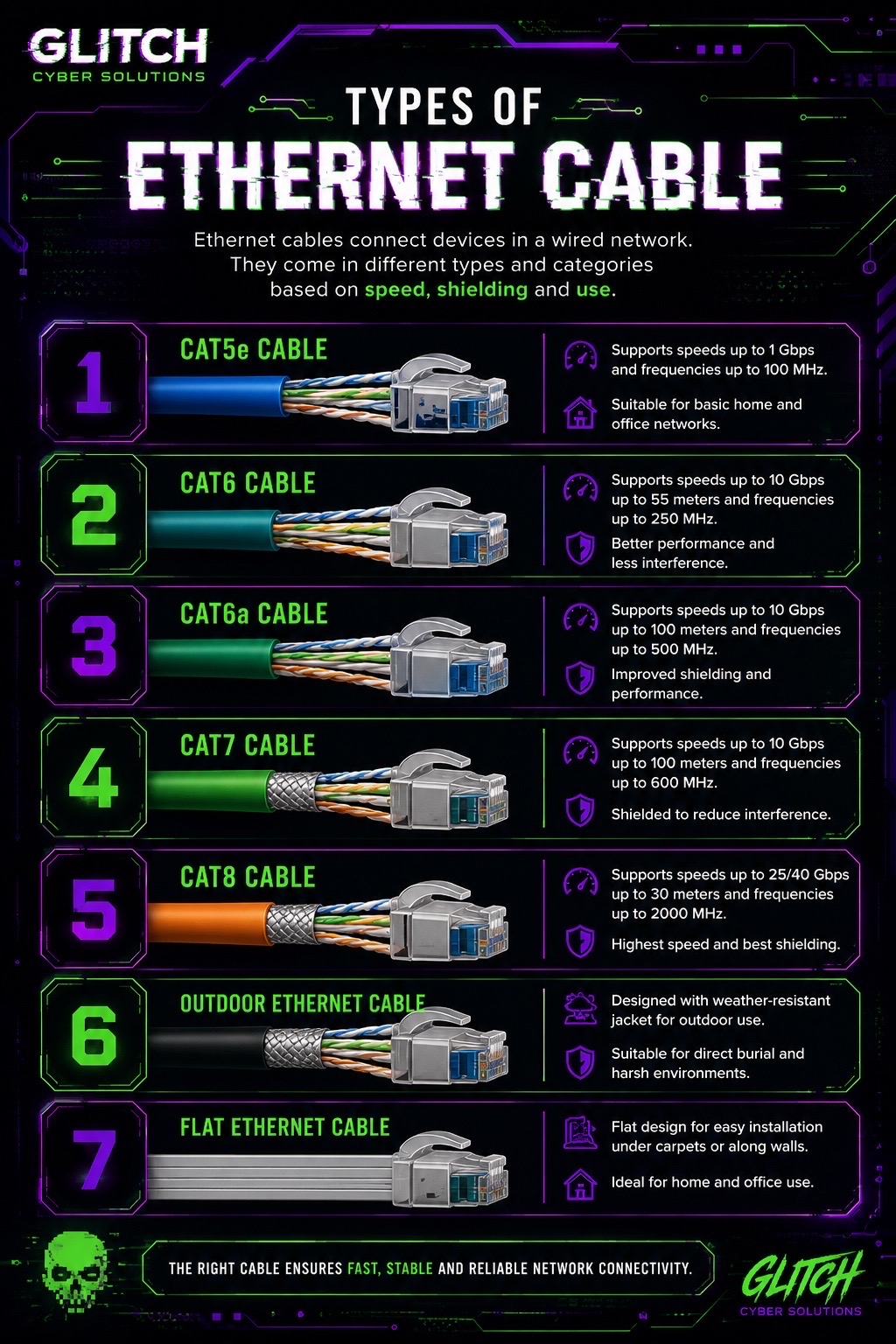 GLITCH
CYBER SOLUTIONS

TYPES OF
ETHERNET CABLE

Ethernet cables connect devices in a wired network. They come in different types and categories based on speed, shielding and use.

1
CAT5e CABLE
Supports speeds up to 1 Gbps and frequencies up to 100 MHz.
Suitable for basic home and office networks.

2
CAT6 CABLE
Supports speeds up to 10 Gbps up to 55 meters and frequencies up to 250 MHz.
Better performance and less interference.

3
CAT6a CABLE
Supports speeds up to 10 Gbps up to 100 meters and frequencies up to 500 MHz.
Improved shielding and performance.

4
CAT7 CABLE
Supports speeds up to 10 Gbps up to 100 meters and frequencies up to 600 MHz.
Shielded to reduce interference.

5
CAT8 CABLE
Supports speeds up to 25/40 Gbps up to 30 meters and frequencies up to 2000 MHz.
Highest speed and best shielding.

6
OUTDOOR ETHERNET CABLE
Designed with weather-resistant jacket for outdoor use.
Suitable for direct burial and harsh environments.

7
FLAT ETHERNET CABLE
Flat design for easy installation under carpets or along walls.
Ideal for home and office use.

THE RIGHT CABLE ENSURES FAST, STABLE AND RELIABLE NETWORK CONNECTIVITY.

GLITCH
CYBER SOLUTIONS