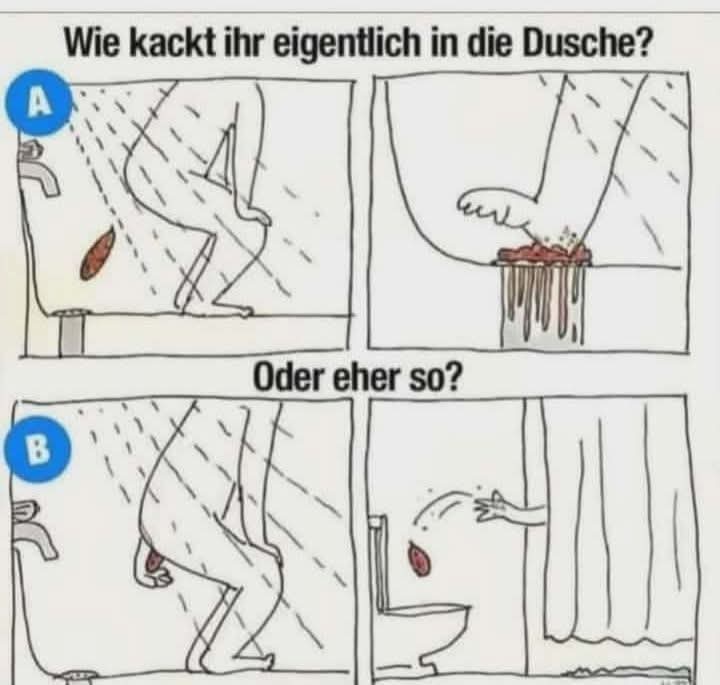 Wie kackt ihr eigentlich in die Dusche?

A

Oder eher so?

B