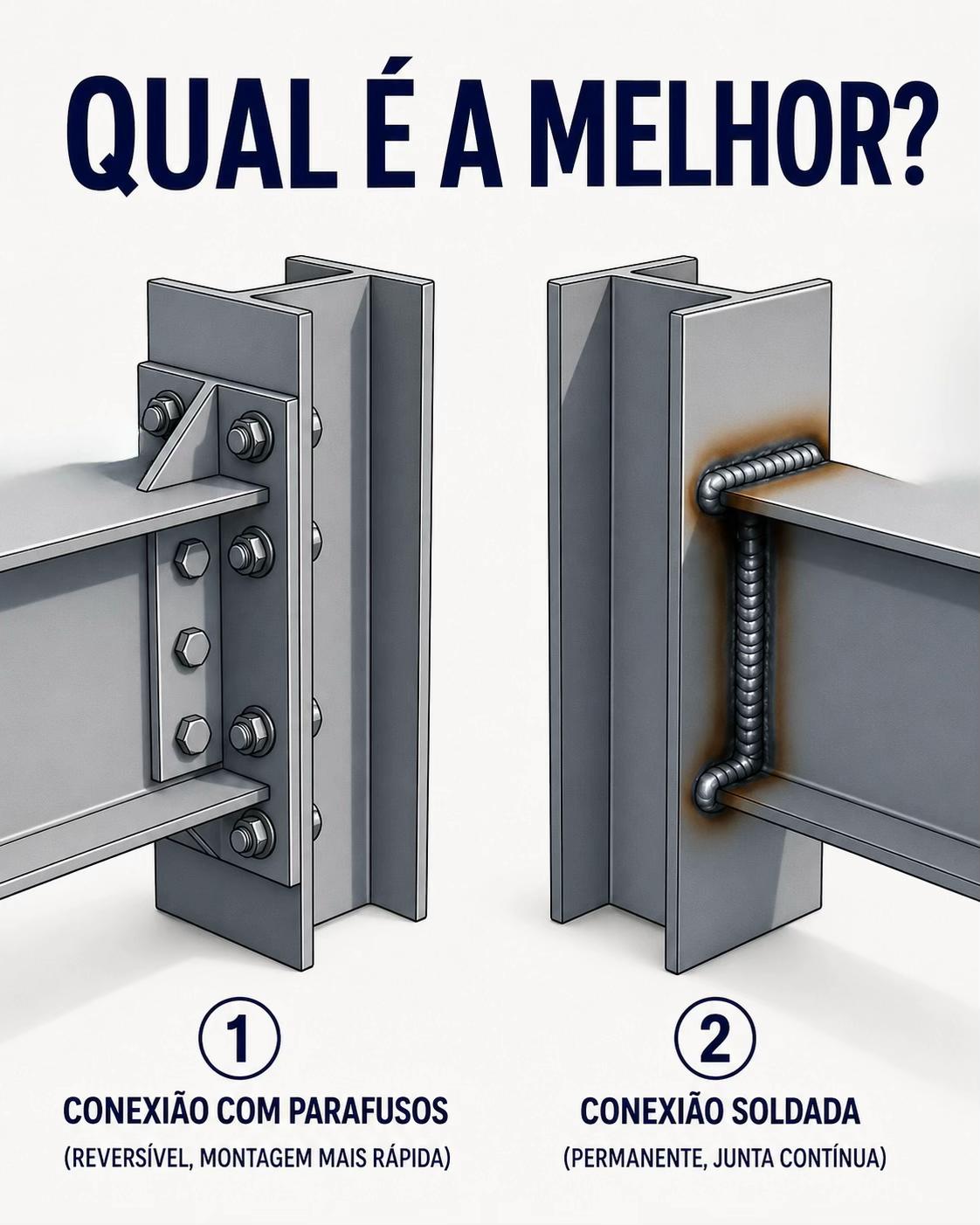 QUAL É A MELHOR?

1
CONEXIÃO COM PARAFUSOS
(REVERSÍVEL, MONTAGEM MAIS RÁPIDA)

2
CONEXIÃO SOLDADA
(PERMANENTE, JUNTA CONTÍNUA)