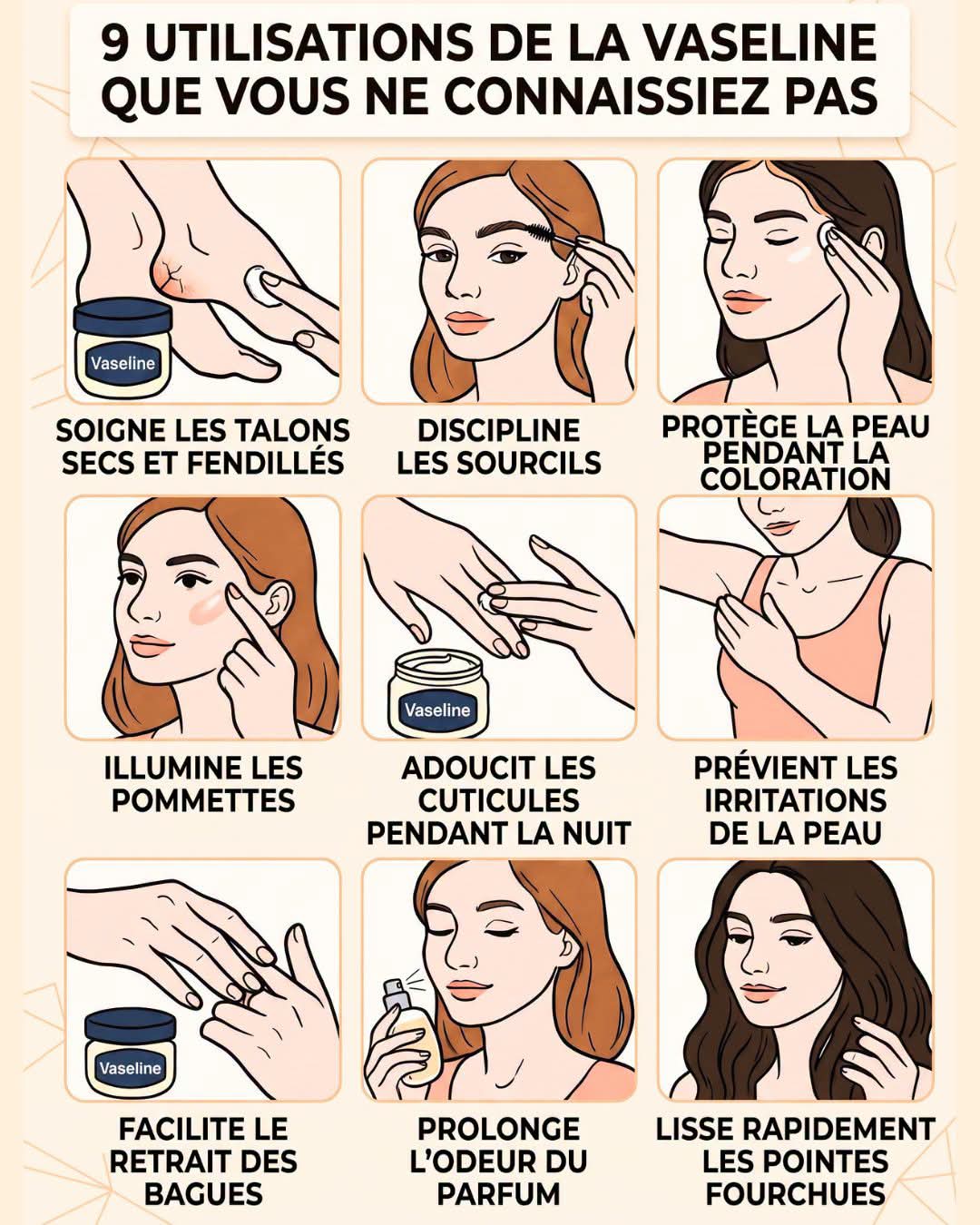 9 UTILISATIONS DE LA VASELINE QUE VOUS NE CONNAISSIEZ PAS

Vaseline

SOIGNE LES TALONS SECS ET FENDILLÉS

DISCIPLINE LES SOURCILS

PROTÈGE LA PEAU PENDANT LA COLORATION

ILLUMINE LES POMMETTES

Vaseline

ADOUCIT LES CUTICULES PENDANT LA NUIT

PRÉVIENT LES IRRITATIONS DE LA PEAU

Vaseline

FACILITE LE RETRAIT DES BAGUES

PROLONGE L'ODEUR DU PARFUM

LISSE RAPIDEMENT LES POINTES FOURCHUES