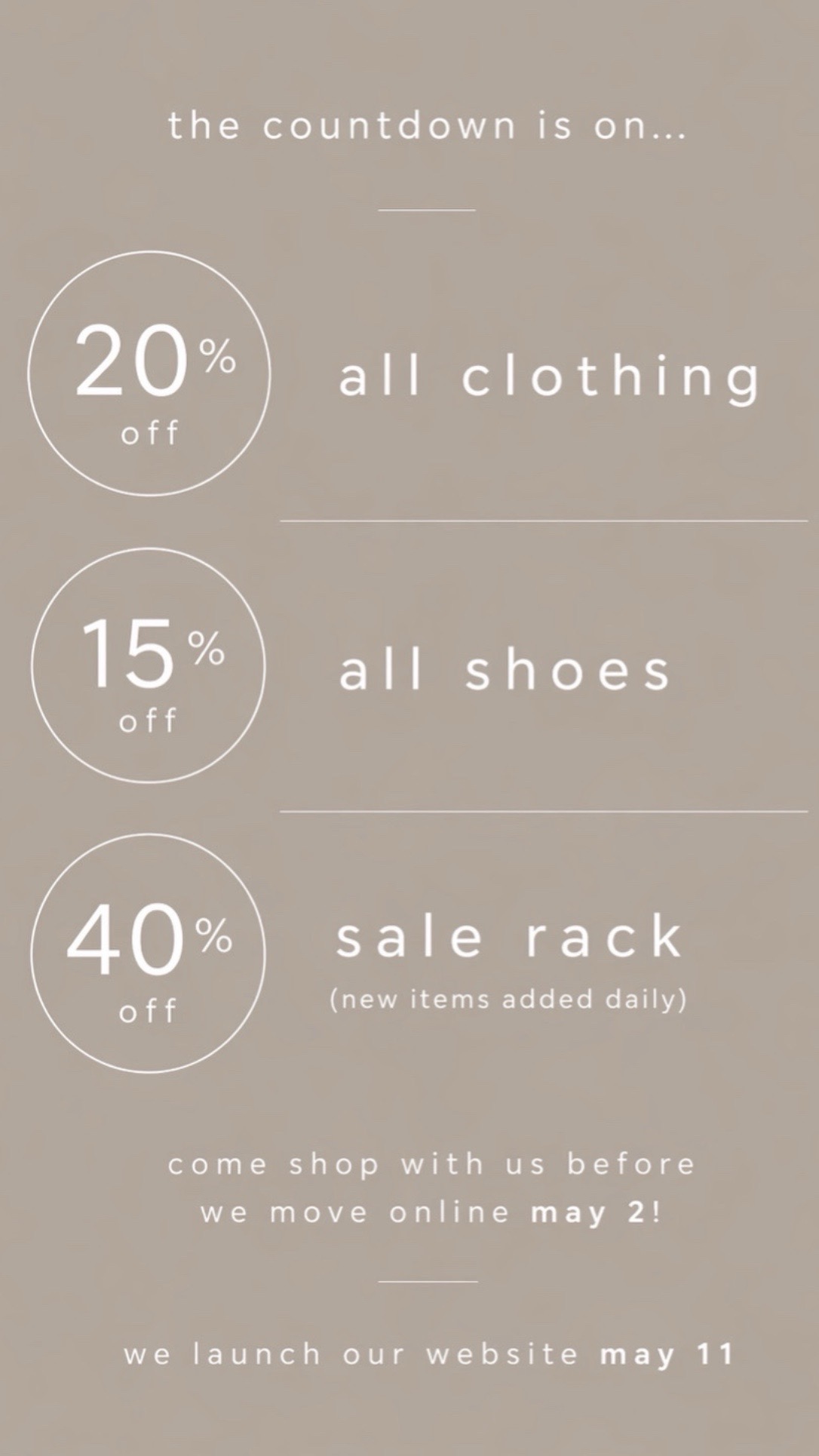 the countdown is on...

20% off

all clothing

15% off

all shoes

40% off

sale rack
(new items added daily)

come shop with us before we move online may 2!

we launch our website may 11