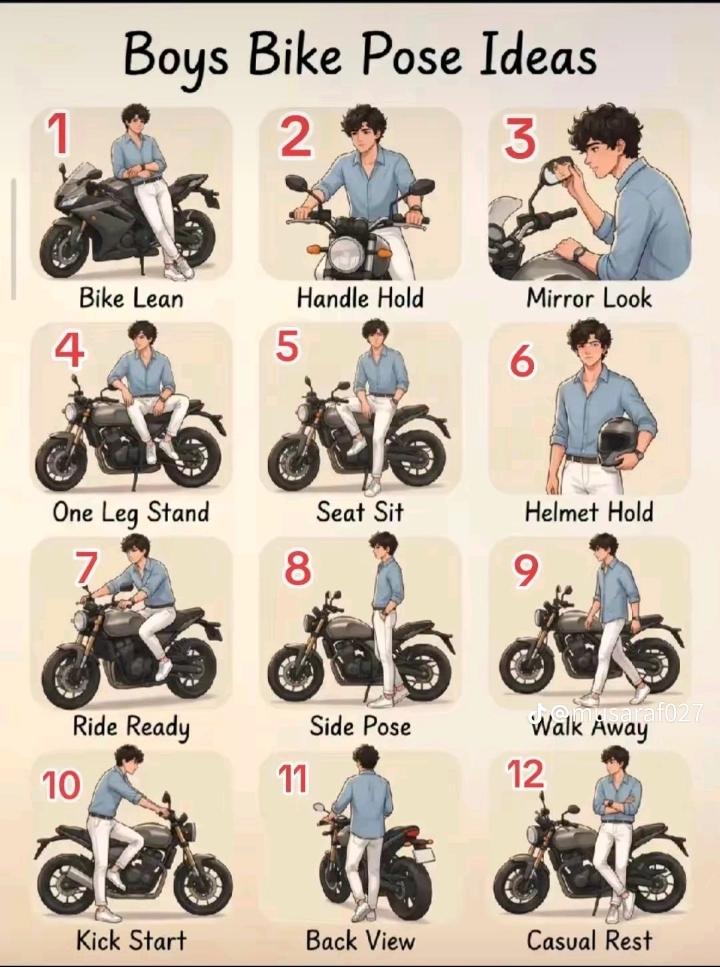 Boys Bike Pose Ideas

1
Bike Lean

2
Handle Hold

3
Mirror Look

4
One Leg Stand

5
Seat Sit

6
Helmet Hold

7
Ride Ready

8
Side Pose

9
Walk Away

@musaraf027

10
Kick Start

11
Back View

12
Casual Rest