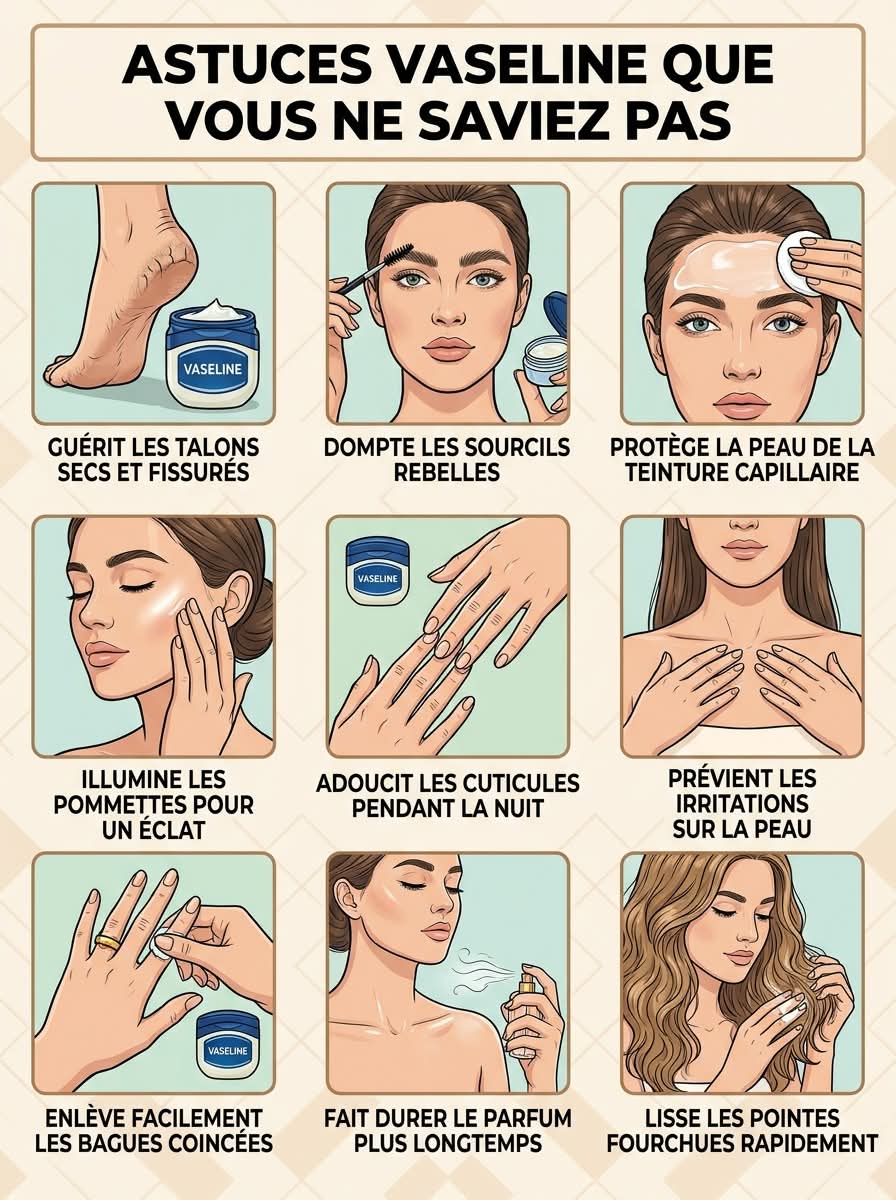 ASTUCES VASELINE QUE VOUS NE SAVIEZ PAS

VASELINE

GUÉRIT LES TALONS SECS ET FISSURÉS

DOMPTE LES SOURCILS REBELLES

PROTÈGE LA PEAU DE LA TEINTURE CAPILLAIRE

ILLUMINE LES POMMETTES POUR UN ÉCLAT

VASELINE

ADOUCIT LES CUTICULES PENDANT LA NUIT

PRÉVIENT LES IRRITATIONS SUR LA PEAU

VASELINE

ENLÈVE FACILEMENT LES BAGUES COINCÉES

FAIT DURER LE PARFUM PLUS LONGTEMPS

LISSE LES POINTES FOURCHUES RAPIDEMENT