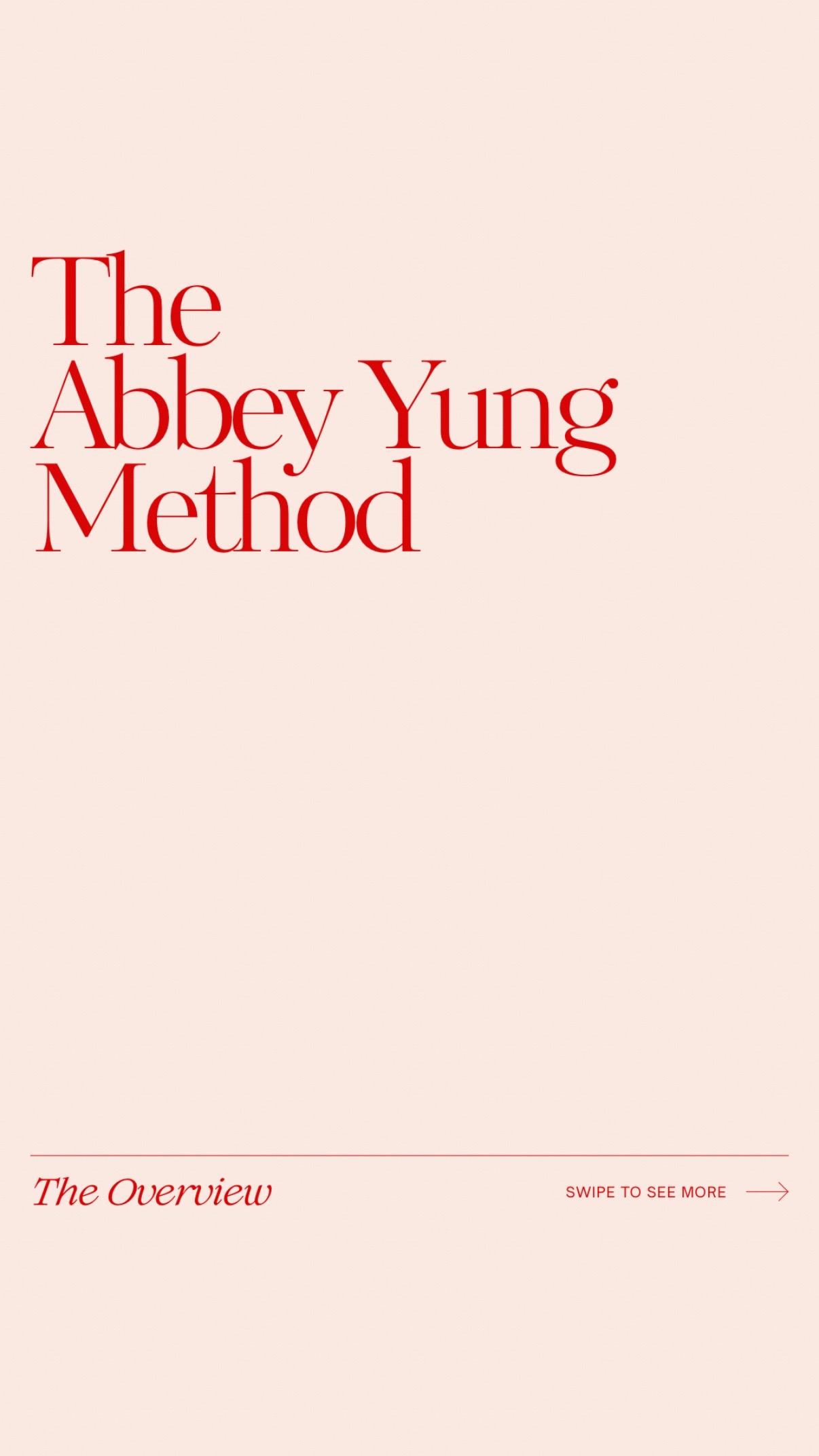 The Abbey Yung Method

The Overview

SWIPE TO SEE MORE